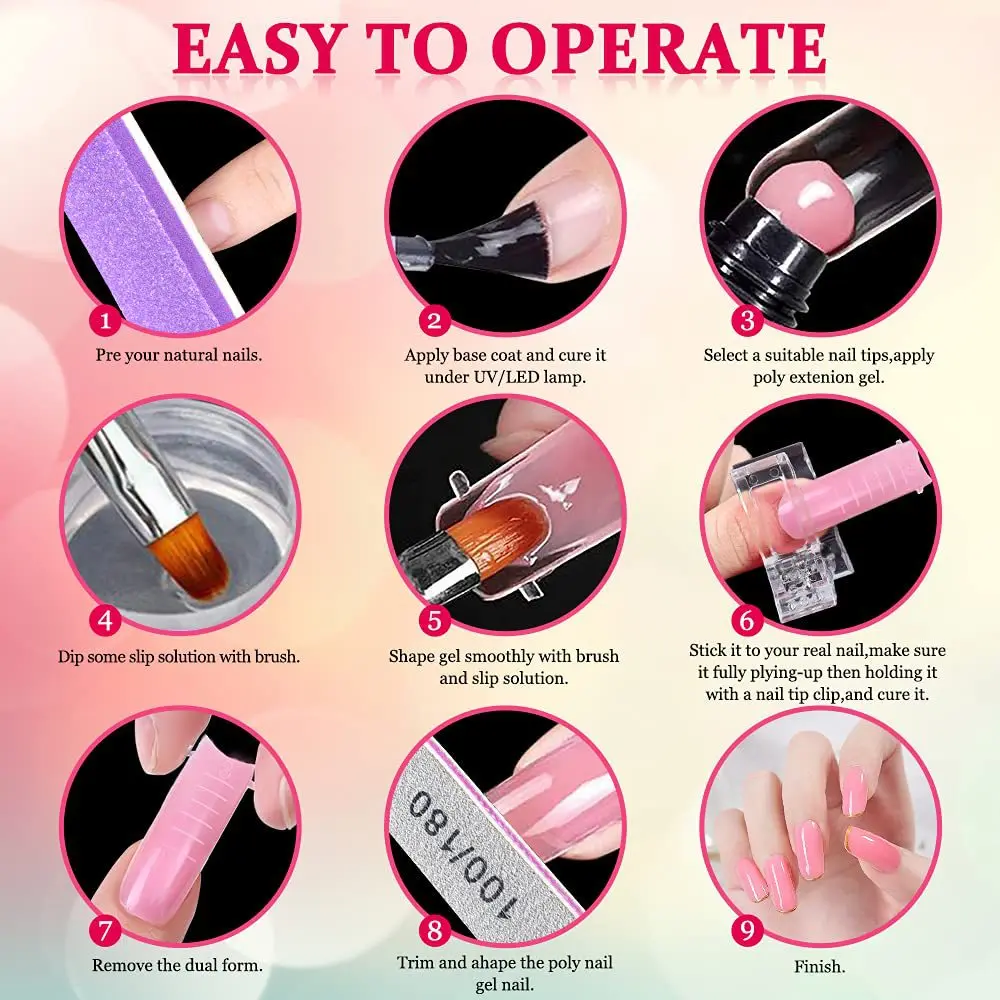 EASY TO OPERATE

1
Pre your natural nails.

2
Apply base coat and cure it under UV/LED lamp.

3
Select a suitable nail tips,apply poly extenion gel.

4
Dip some slip solution with brush.

5
Shape gel smoothly with brush and slip solution.

6
Stick it to your real nail,make sure it fully plying-up then holding it with a nail tip clip,and cure it.

7
Remove the dual form.

100/180

8
Trim and ahape the poly nail gel nail.

9
Finish.