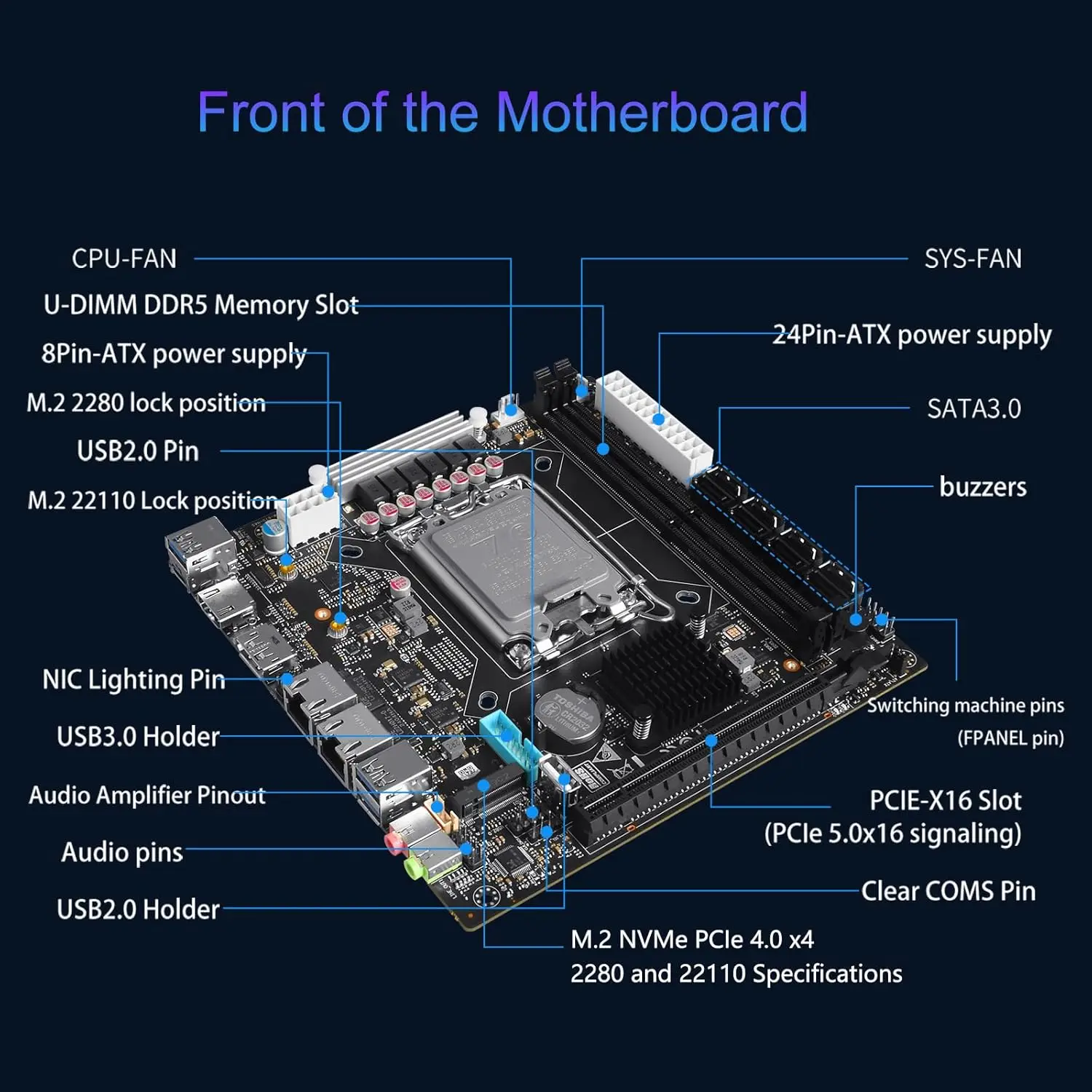 Front of the Motherboard

CPU-FAN

U-DIMM DDR5 Memory Slot

8Pin-ATX power supply

M.2 2280 lock position

USB2.0 Pin

M.2 22110 Lock position

NIC Lighting Pin

USB3.0 Holder

Audio Amplifier Pinout

Audio pins

USB2.0 Holder

SYS-FAN

24Pin-ATX power supply

SATA3.0

buzzers

Switching machine pins (FPANEL pin)

PCIE-X16 Slot (PCIe 5.0x16 signaling)

Clear COMS Pin

M.2 NVMe PCIe 4.0 x4 2280 and 22110 Specifications

TOSHIBA CR2032