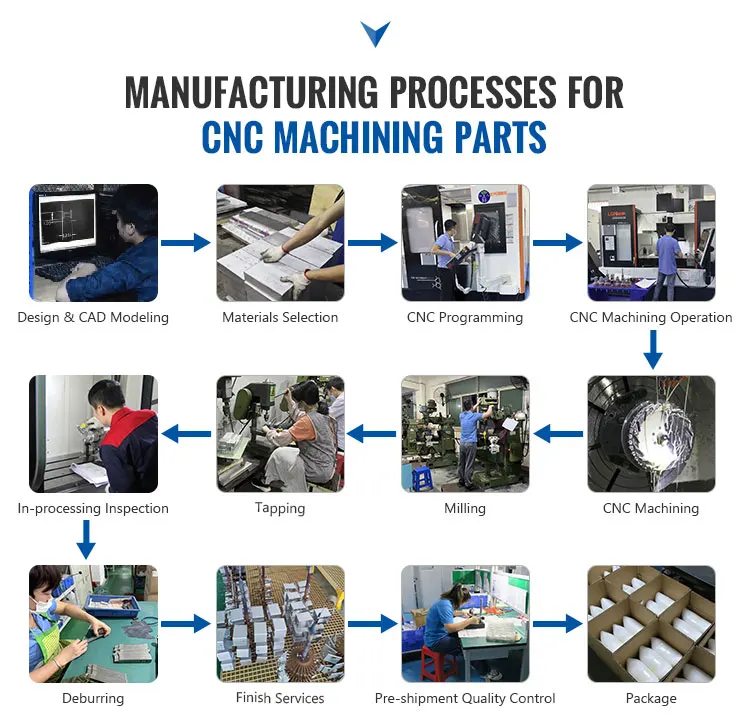 MANUFACTURING PROCESSES FOR
CNC MACHINING PARTS

Design & CAD Modeling

Materials Selection

CNC Programming

CNC Machining Operation

CNC Machining

Milling

Tapping

In-processing Inspection

Deburring

Finish Services

Pre-shipment Quality Control

Package