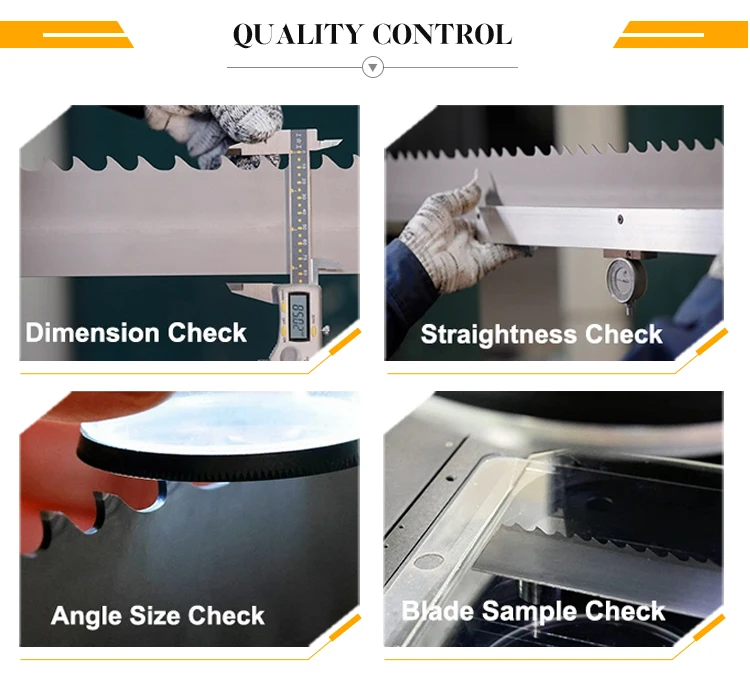 QUALITY CONTROL

Dimension Check

Straightness Check

Angle Size Check

Blade Sample Check