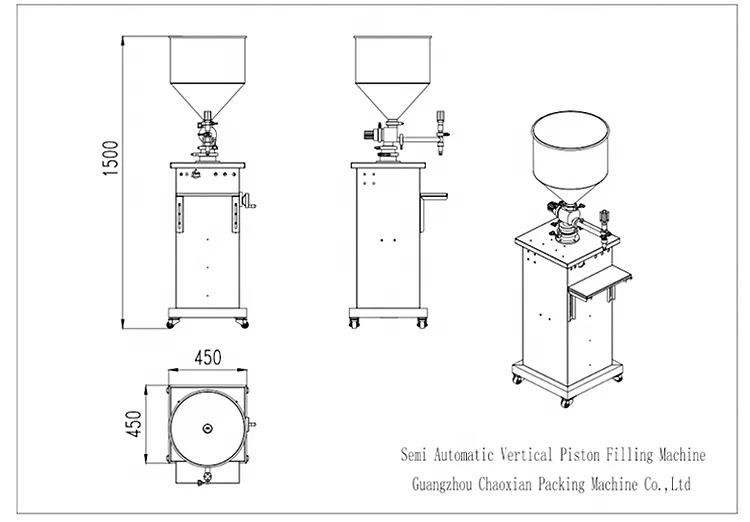 1500

450

450

Semi Automatic Vertical Piston Filling Machine

Guangzhou Chaoxian Packing Machine Co.,Ltd