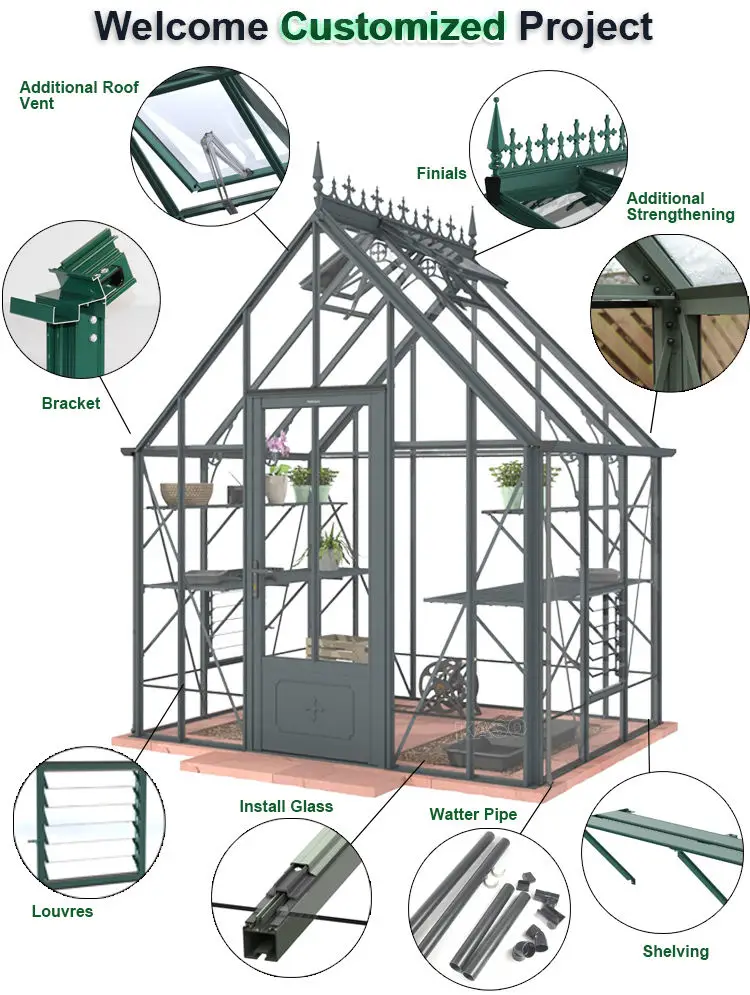 Welcome Customized Project

Additional Roof Vent

Finials

Additional Strengthening

Bracket

Install Glass

Watter Pipe

Louvres

Shelving