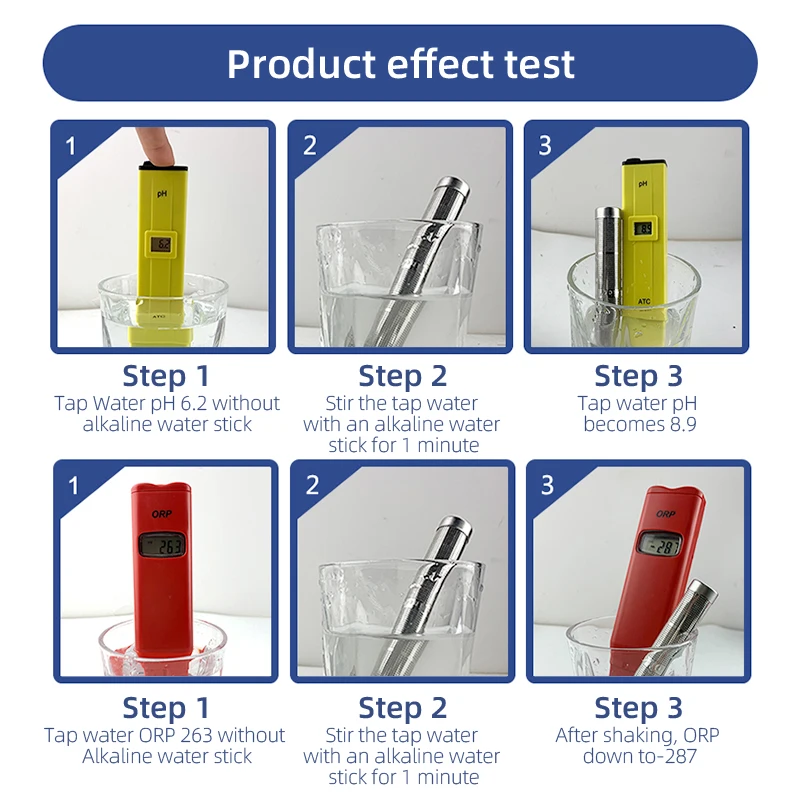 Product effect test

1
pH
6.2
ATC

Step 1
Tap Water pH 6.2 without alkaline water stick

2

Step 2
Stir the tap water with an alkaline water stick for 1 minute

3
pH
8.9
ATC

Step 3
Tap water pH becomes 8.9

1
ORP
263

Step 1
Tap water ORP 263 without Alkaline water stick

2

Step 2
Stir the tap water with an alkaline water stick for 1 minute

3
ORP
-287

Step 3
After shaking, ORP down to-287