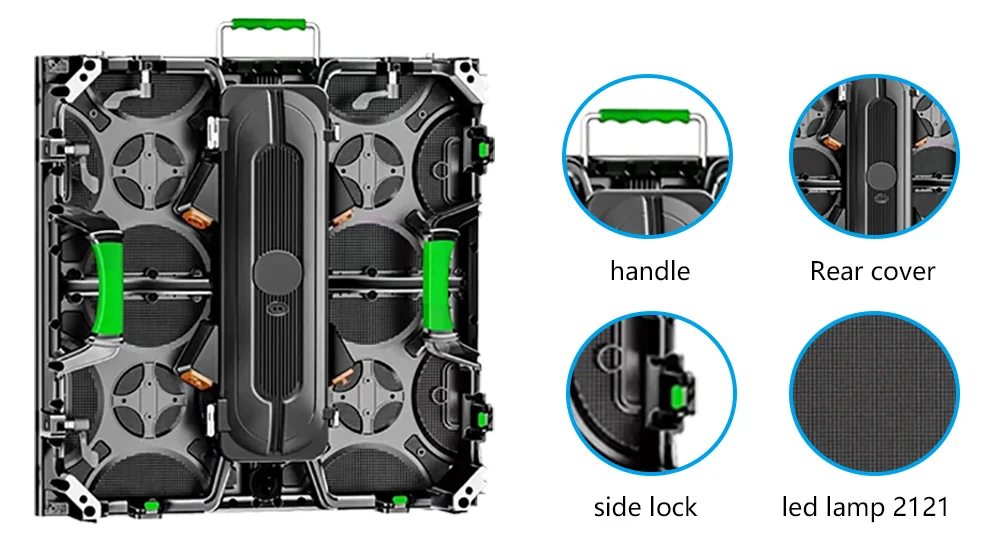 handle

Rear cover

side lock

led lamp 2121