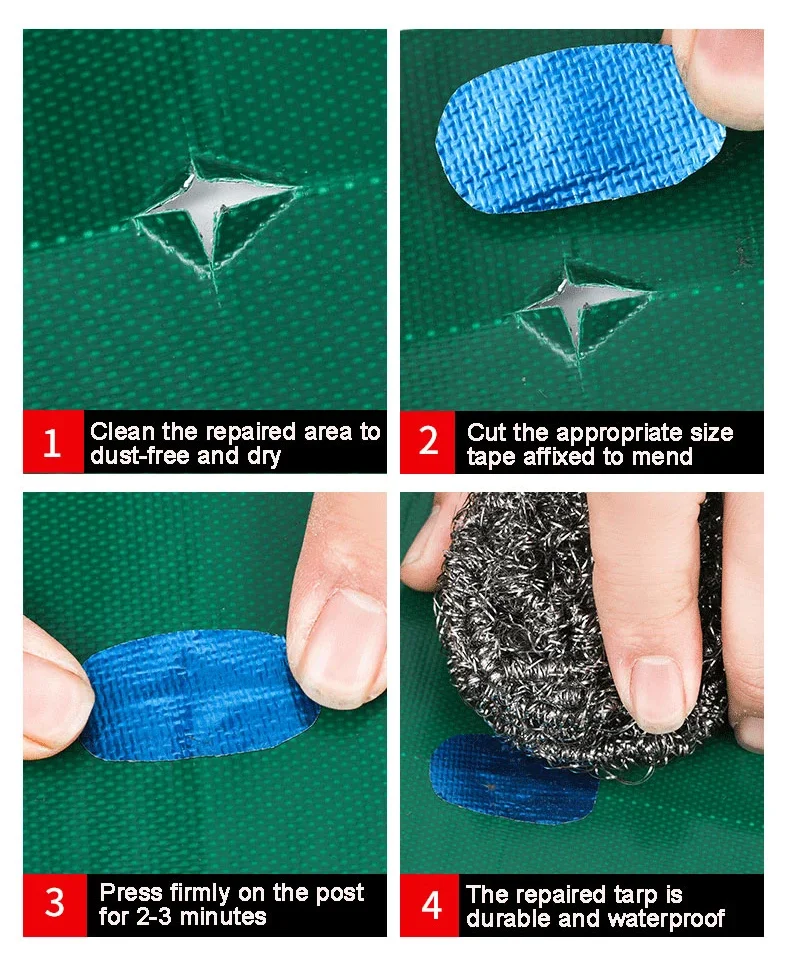 1 Clean the repaired area to dust-free and dry

2 Cut the appropriate size tape affixed to mend

3 Press firmly on the post for 2-3 minutes

4 The repaired tarp is durable and waterproof