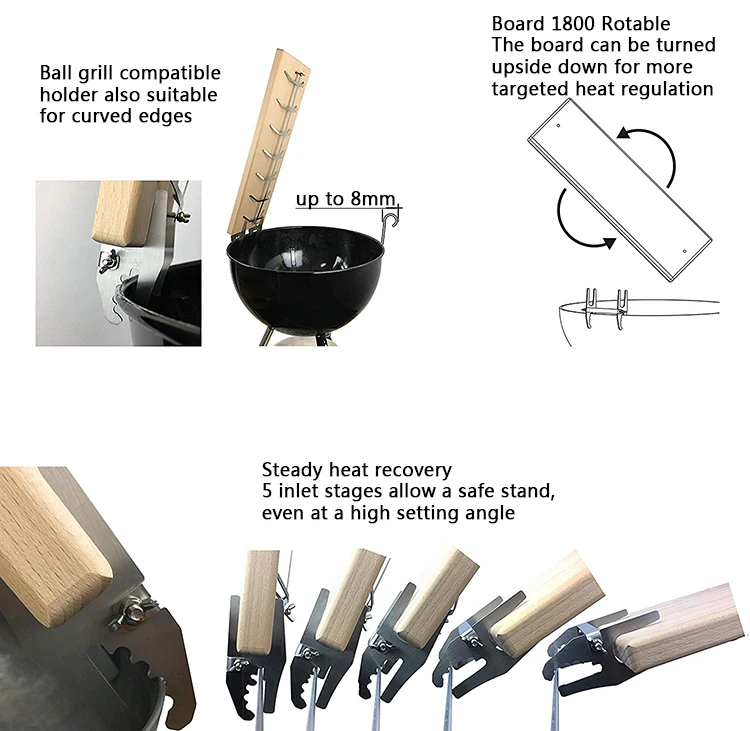 Ball grill compatible holder also suitable for curved edges

up to 8mm

Board 1800 Rotable
The board can be turned upside down for more targeted heat regulation

Steady heat recovery
5 inlet stages allow a safe stand, even at a high setting angle