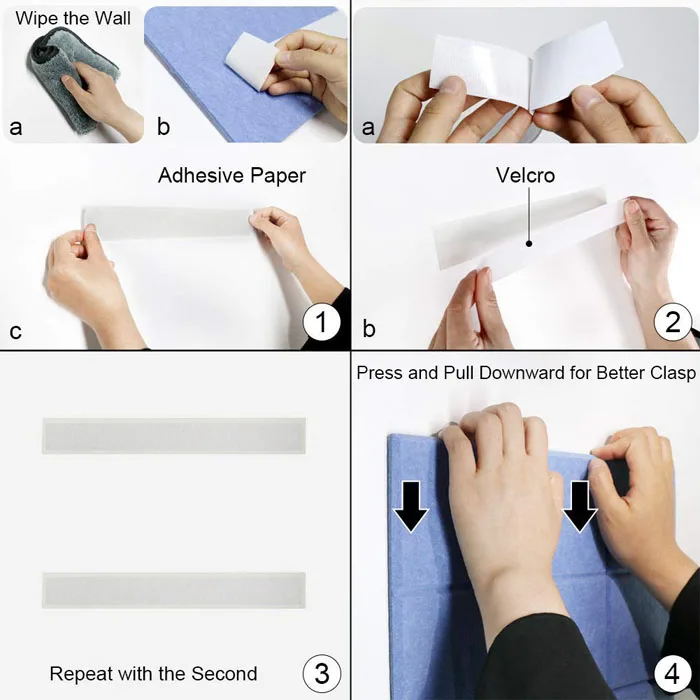 Wipe the Wall

a

b

Adhesive Paper

c

1

a

Velcro

b

2

Repeat with the Second

3

Press and Pull Downward for Better Clasp

4