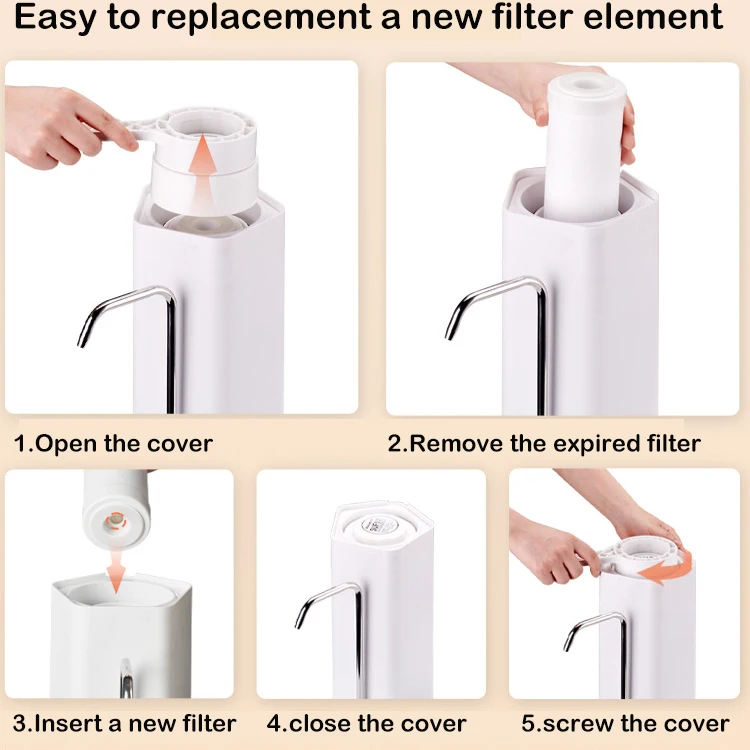 Easy to replacement a new filter element

1.Open the cover

2.Remove the expired filter

3.Insert a new filter

4.close the cover

5.screw the cover