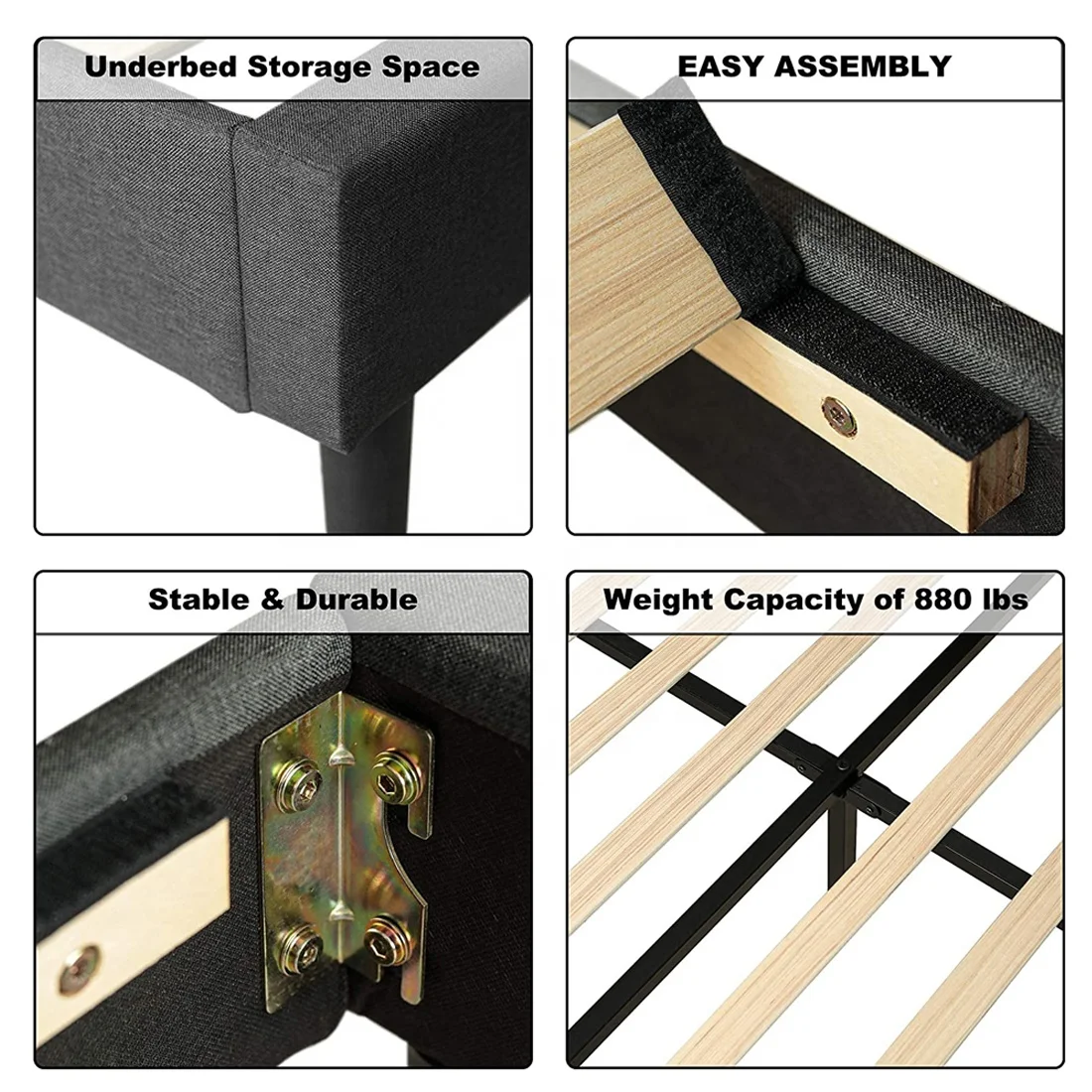 Underbed Storage Space

EASY ASSEMBLY

Stable & Durable

Weight Capacity of 880 lbs