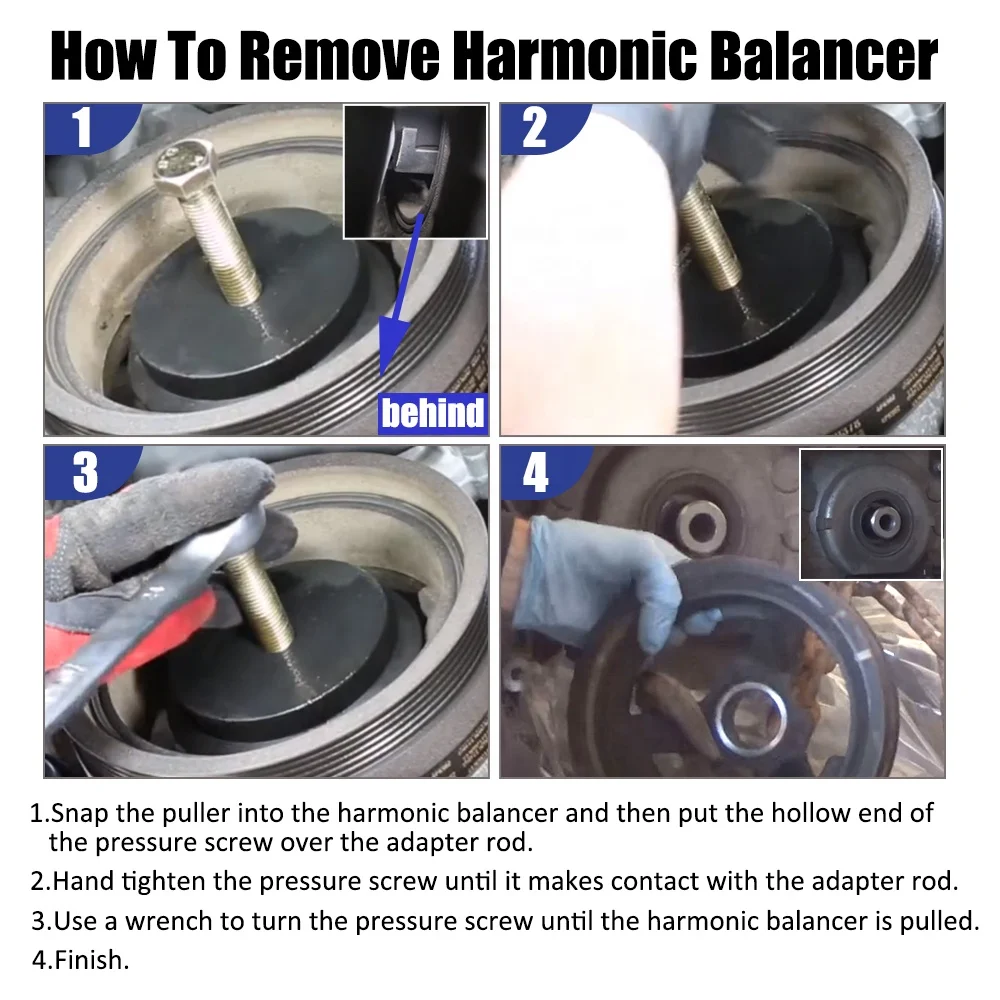 How To Remove Harmonic Balancer

1

behind

2

3

4

1.Snap the puller into the harmonic balancer and then put the hollow end of the pressure screw over the adapter rod.

2.Hand tighten the pressure screw until it makes contact with the adapter rod.

3.Use a wrench to turn the pressure screw until the harmonic balancer is pulled.

4.Finish.