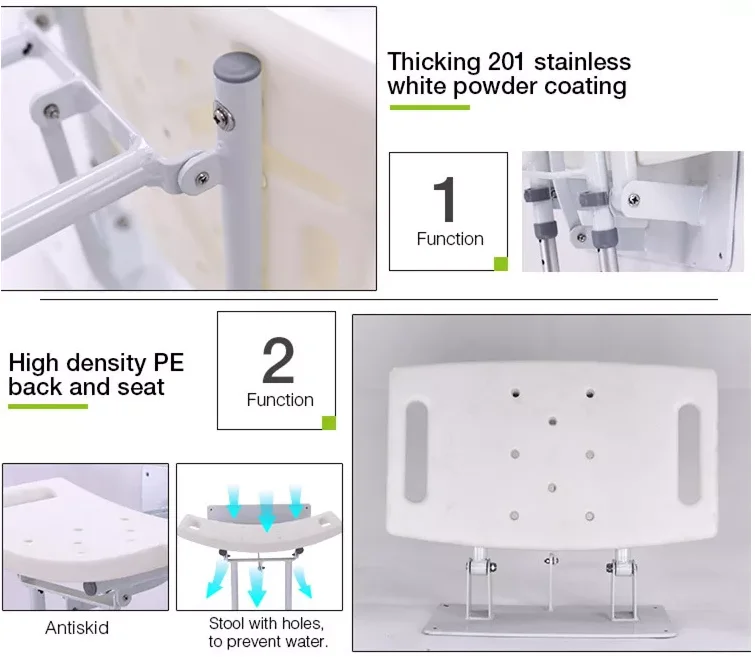 Thicking 201 stainless white powder coating

1
Function

High density PE back and seat

2
Function

Antiskid

Stool with holes, to prevent water.