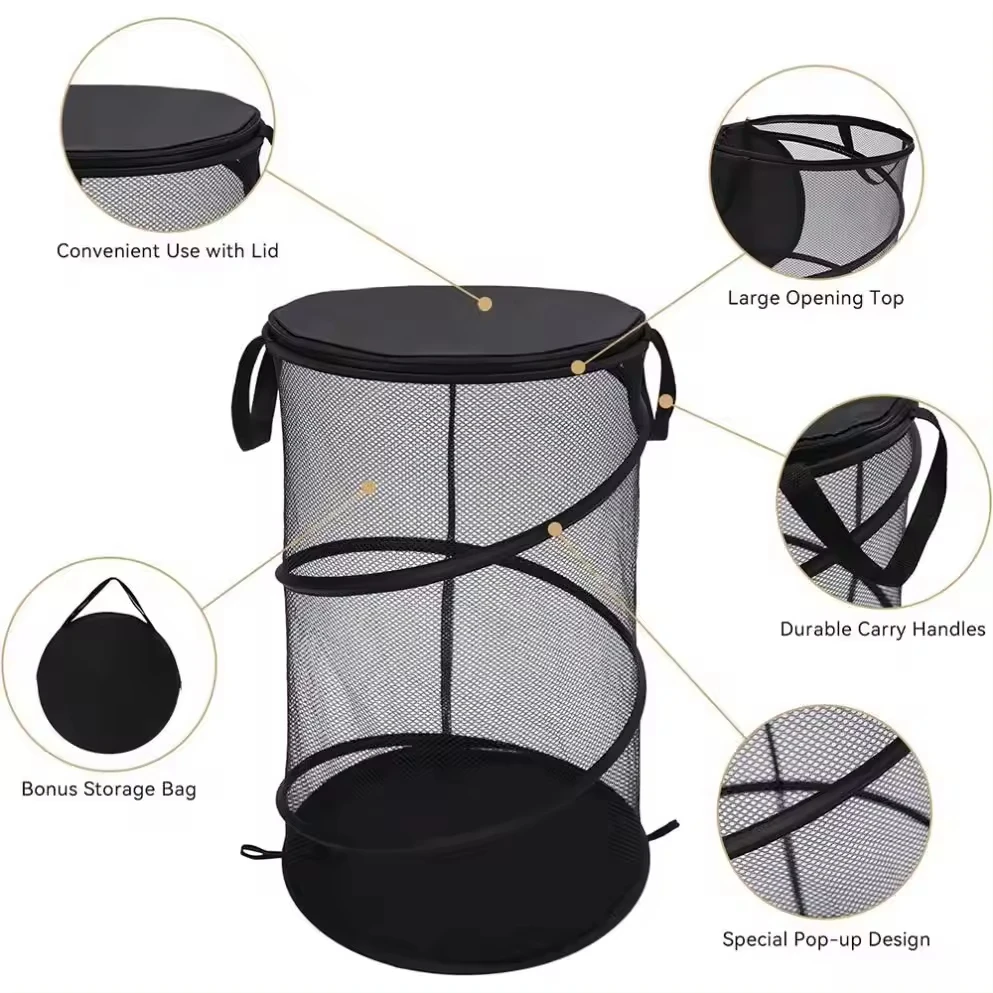 Convenient Use with Lid

Large Opening Top

Durable Carry Handles

Bonus Storage Bag

Special Pop-up Design