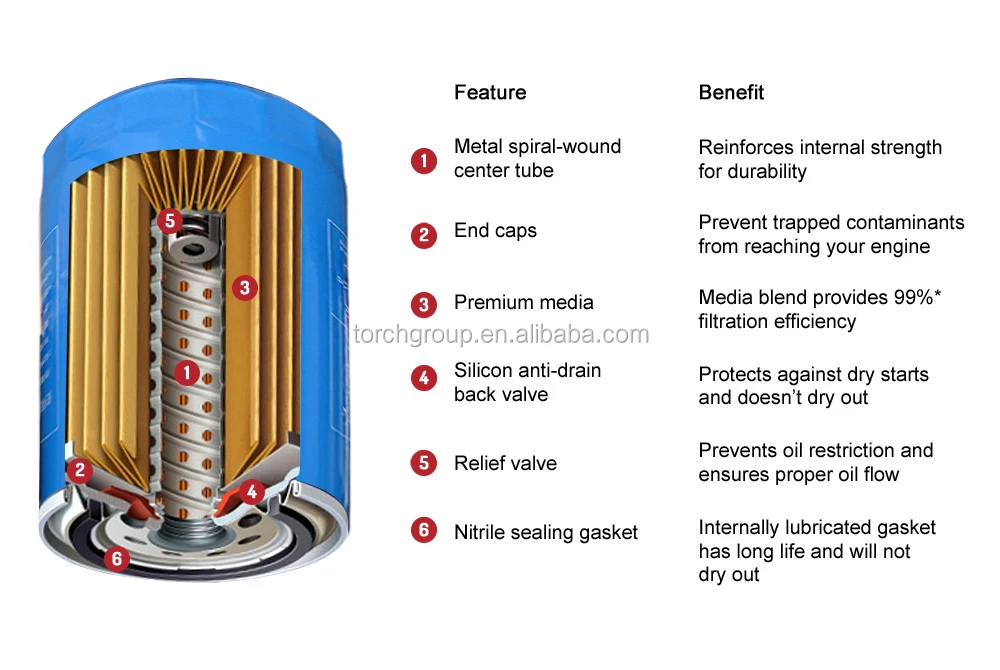 5
3
1
2
4
6

| | Feature | Benefit |
|---|---|---|
| 1 | Metal spiral-wound center tube | Reinforces internal strength for durability |
| 2 | End caps | Prevent trapped contaminants from reaching your engine |
| 3 | Premium media | Media blend provides 99%* filtration efficiency |
| 4 | Silicon anti-drain back valve | Protects against dry starts and doesn't dry out |
| 5 | Relief valve | Prevents oil restriction and ensures proper oil flow |
| 6 | Nitrile sealing gasket | Internally lubricated gasket has long life and will not dry out |

torchgroup.en.alibaba.com