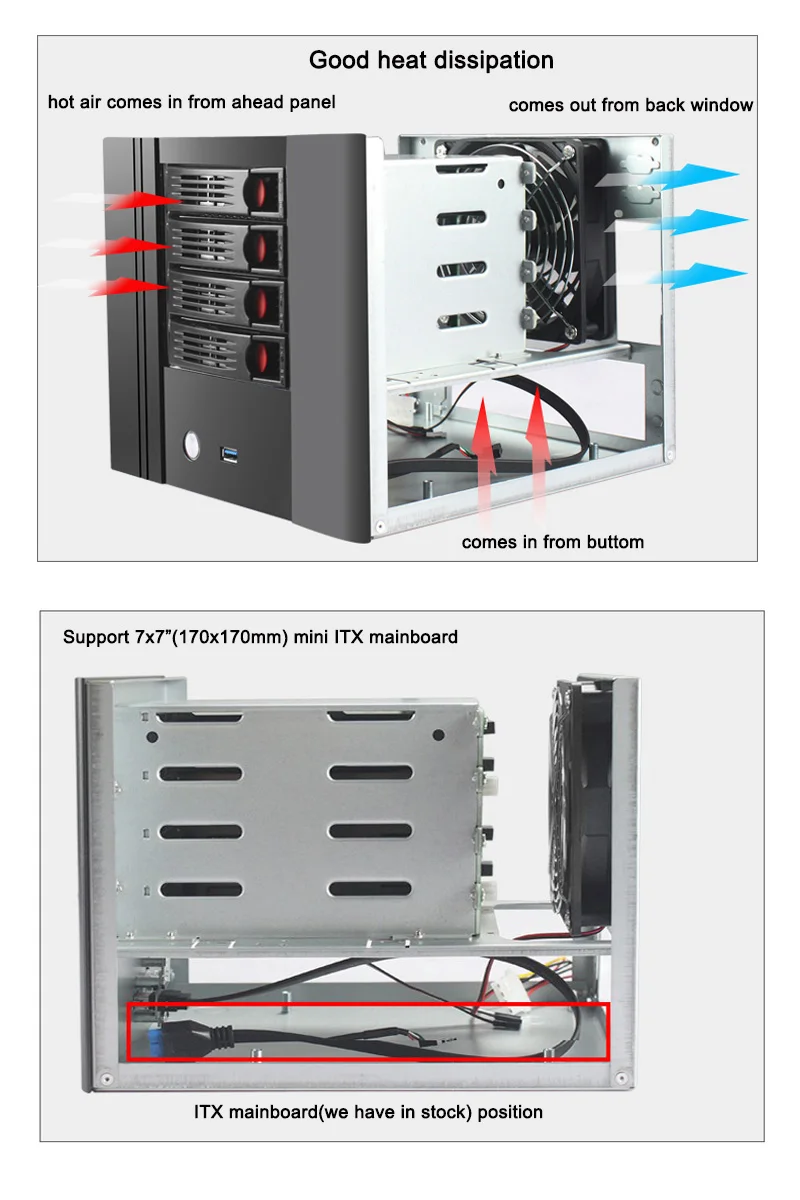 Good heat dissipation

hot air comes in from ahead panel

comes out from back window

comes in from buttom

Support 7x7"(170x170mm) mini ITX mainboard

ITX mainboard(we have in stock) position