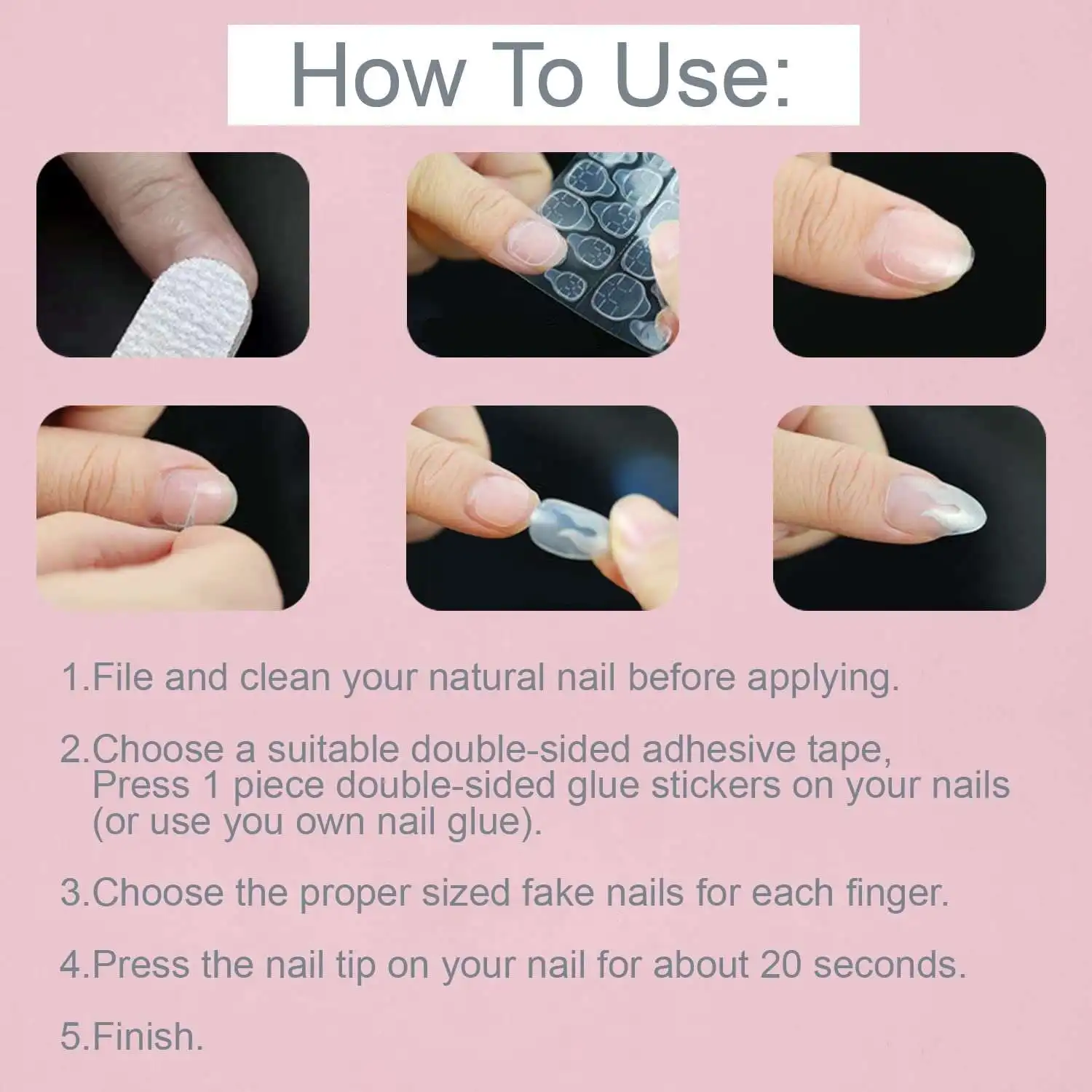 How To Use:

1.File and clean your natural nail before applying.

2.Choose a suitable double-sided adhesive tape, Press 1 piece double-sided glue stickers on your nails (or use you own nail glue).

3.Choose the proper sized fake nails for each finger.

4.Press the nail tip on your nail for about 20 seconds.

5.Finish.