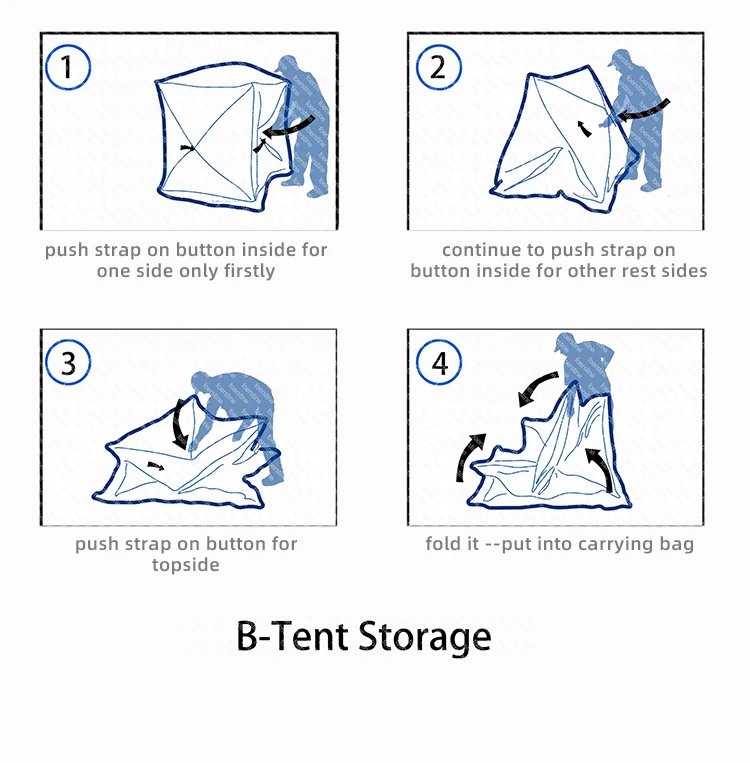 1

push strap on button inside for one side only firstly

2

continue to push strap on button inside for other rest sides

3

push strap on button for topside

4

fold it --put into carrying bag

B-Tent Storage