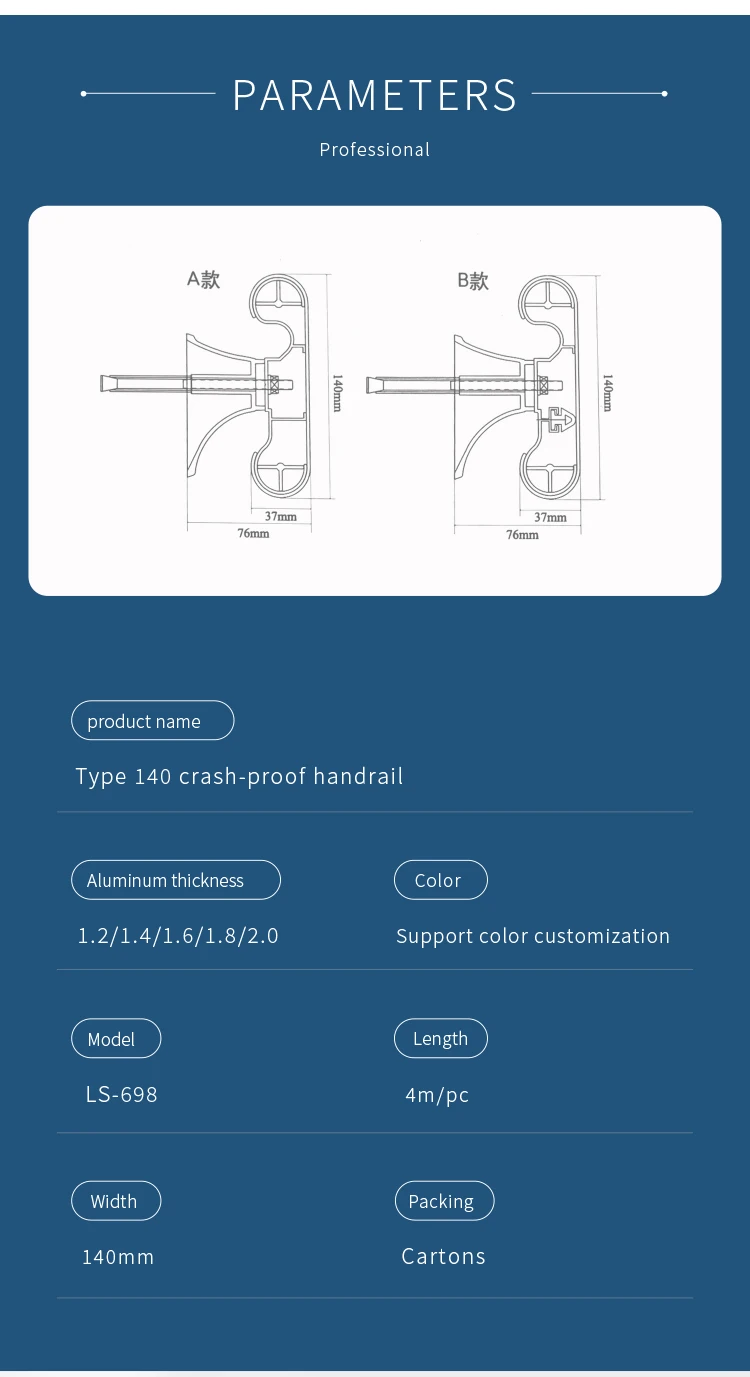 PARAMETERS

Professional

A款

140mm

37mm

76mm

B款

140mm

37mm

76mm

product name

Type 140 crash-proof handrail

Aluminum thickness

1.2/1.4/1.6/1.8/2.0

Color

Support color customization

Model

LS-698

Length

4m/pc

Width

140mm

Packing

Cartons