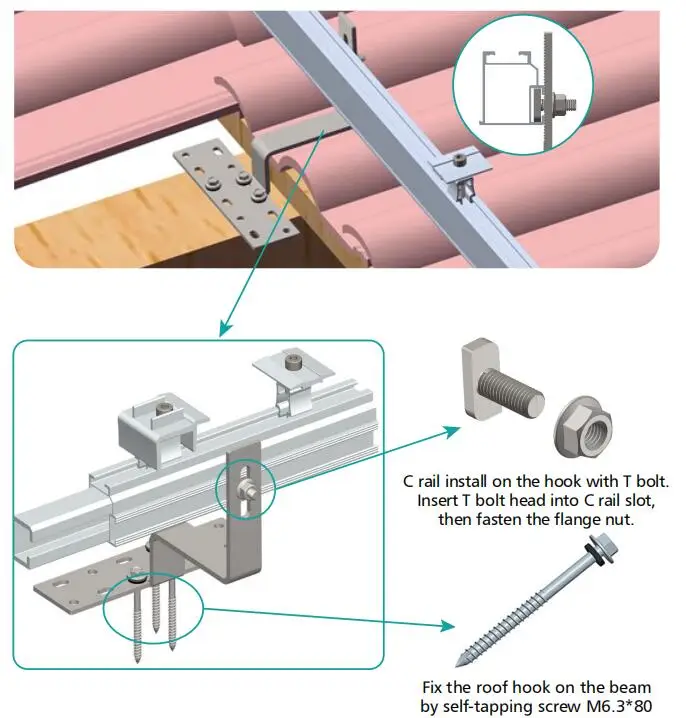 C rail install on the hook with T bolt. Insert T bolt head into C rail slot, then fasten the flange nut.

Fix the roof hook on the beam by self-tapping screw M6.3*80