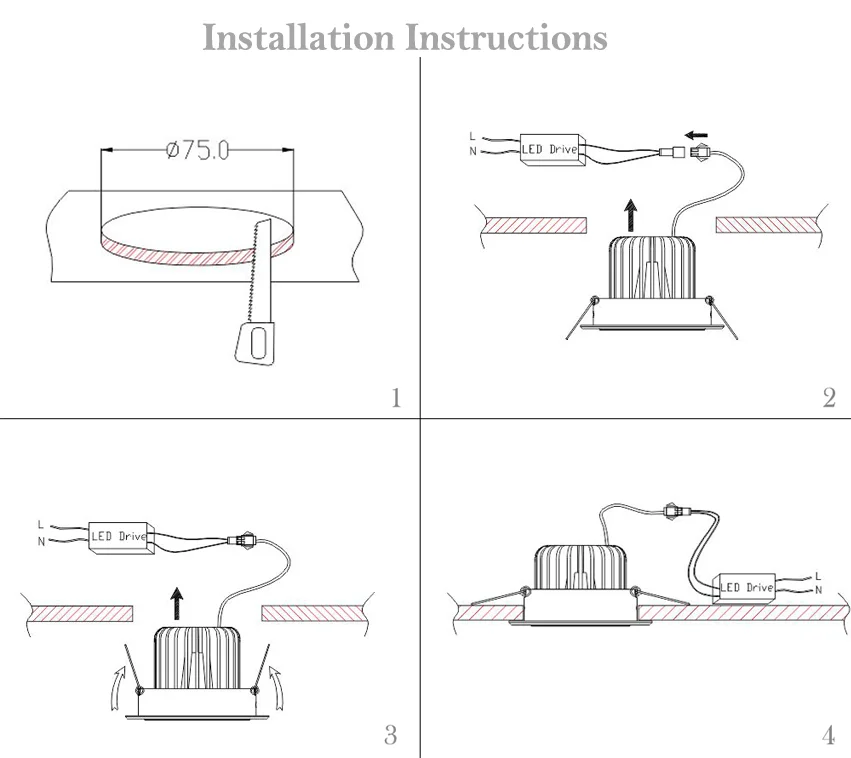 Installation Instructions

Ø75.0

1

L
N
LED Drive

2

L
N
LED Drive

3

LED Drive
L
N

4