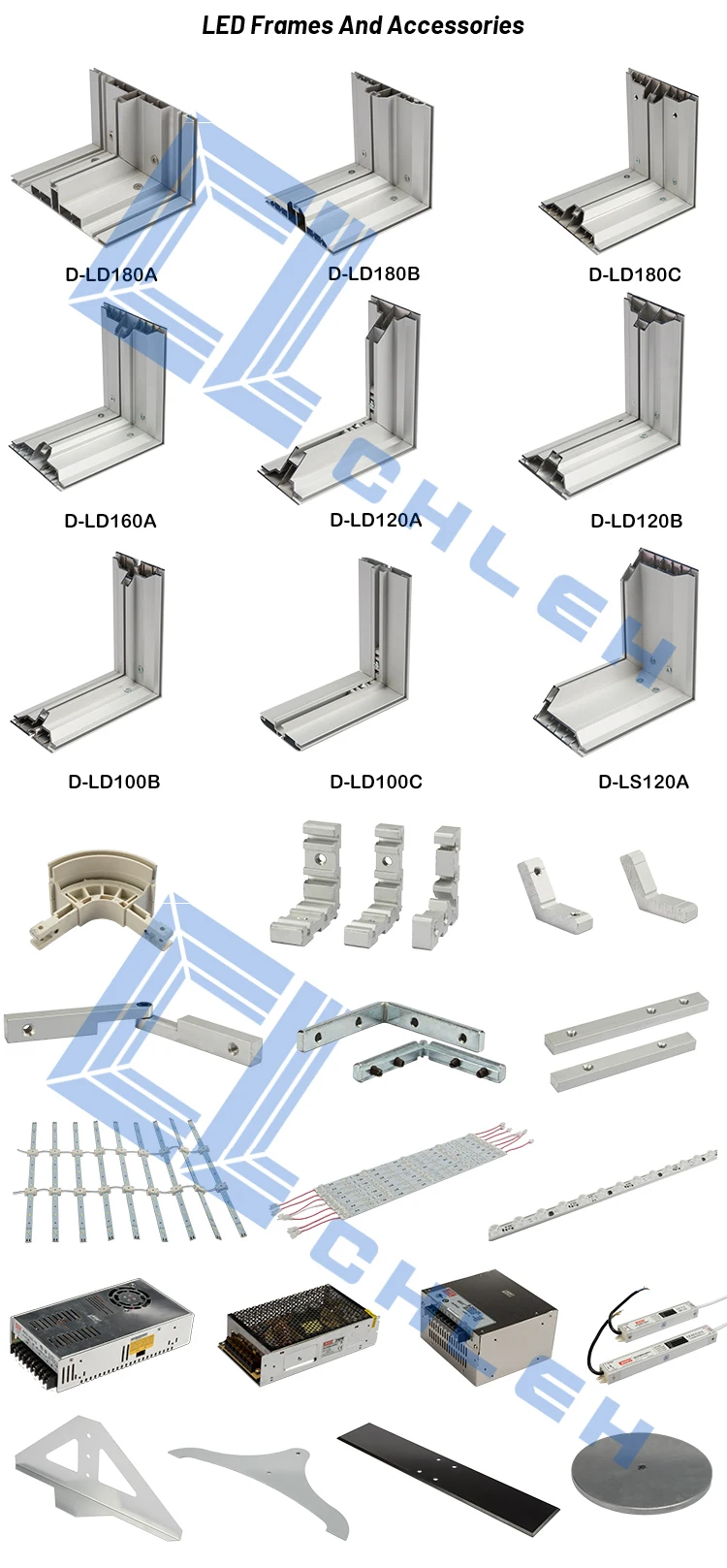 LED Frames And Accessories

D-LD180A
D-LD180B
D-LD180C

D-LD160A
D-LD120A
D-LD120B

D-LD100B
D-LD100C
D-LS120A

CHLEH

CHLEH