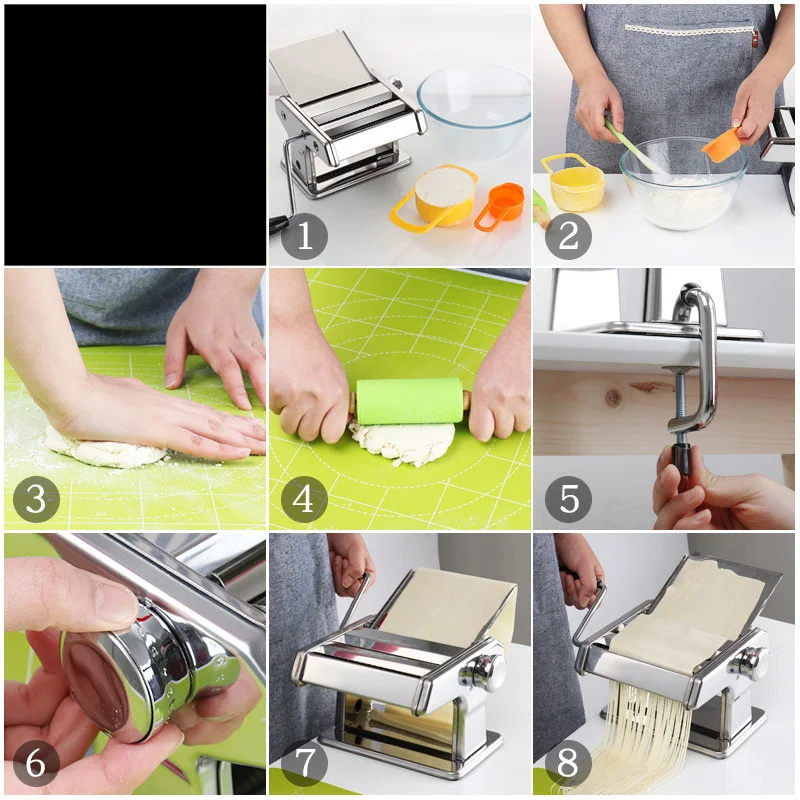 1
2
3
4
5
6
7
8