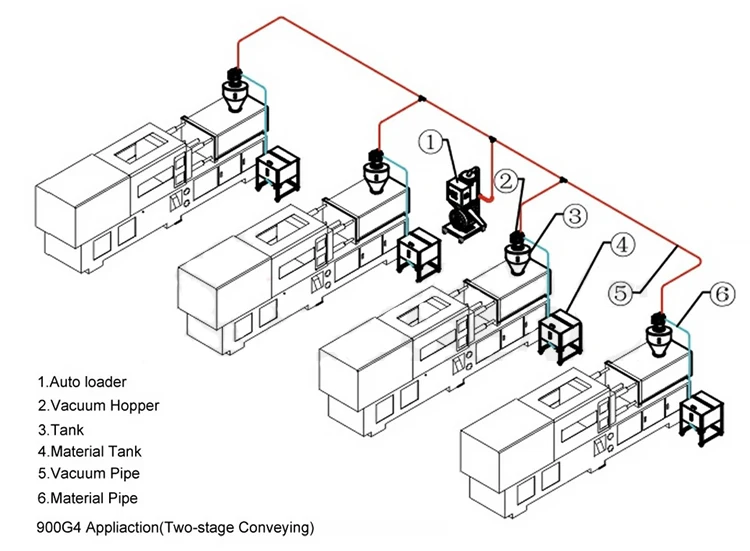 1
2
3
4
5
6

1.Auto loader
2.Vacuum Hopper
3.Tank
4.Material Tank
5.Vacuum Pipe
6.Material Pipe

900G4 Appliaction(Two-stage Conveying)