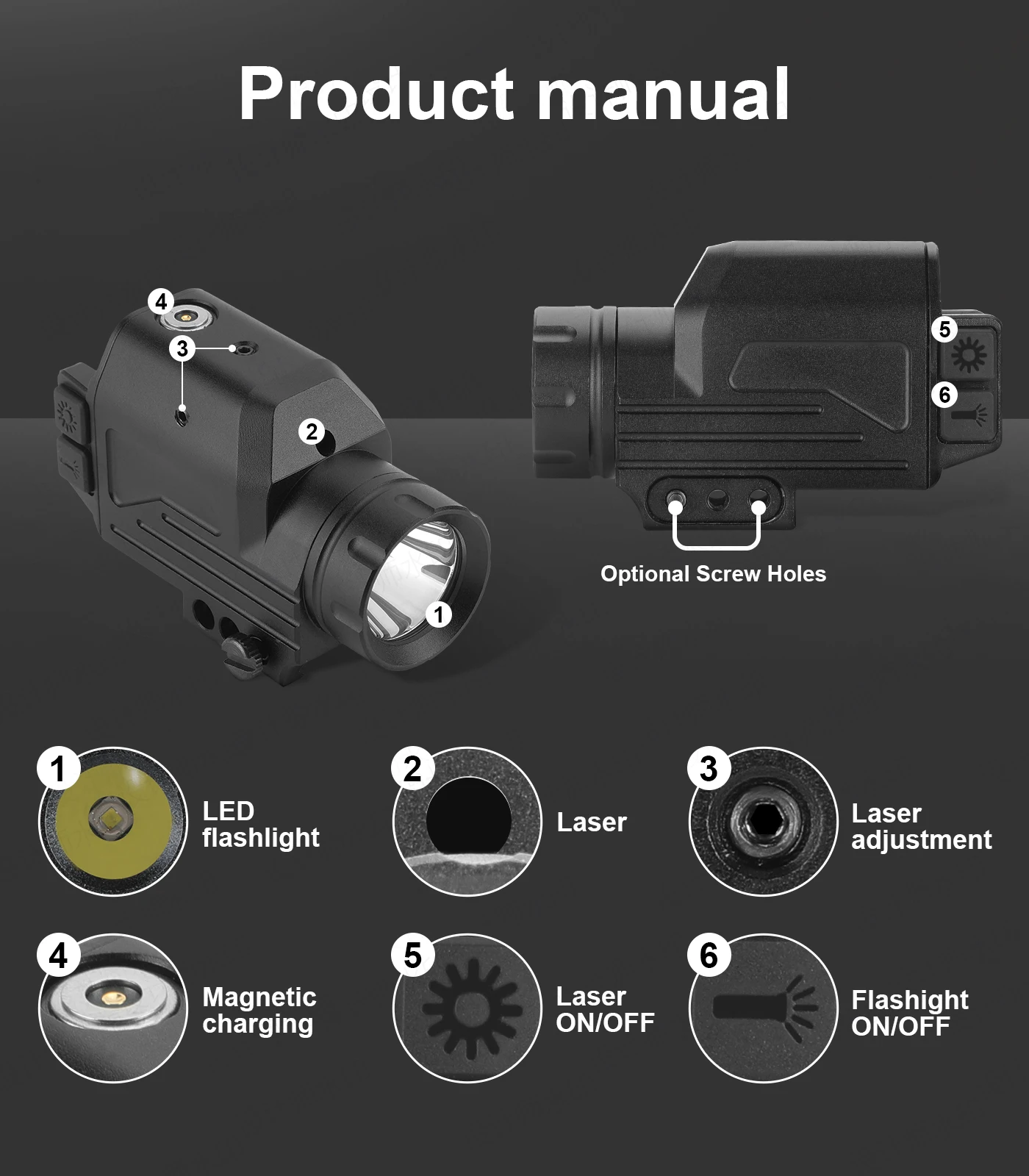 Product manual

4
3
2
1

5
6

Optional Screw Holes

1 LED flashlight

2 Laser

3 Laser adjustment

4 Magnetic charging

5 Laser ON/OFF

6 Flashight ON/OFF