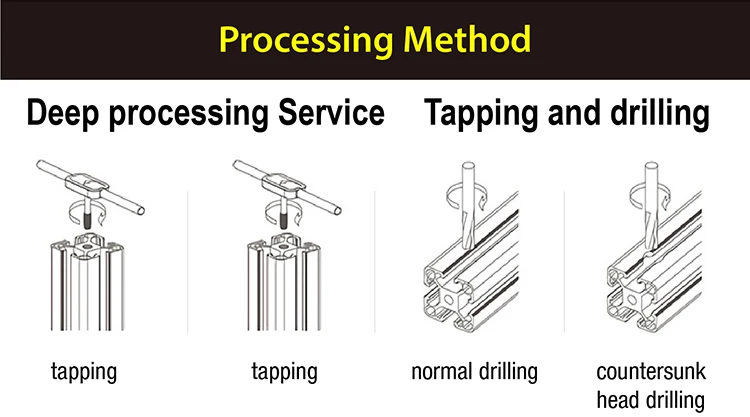 Processing Method

Deep processing Service

Tapping and drilling

tapping

tapping

normal drilling

countersunk head drilling