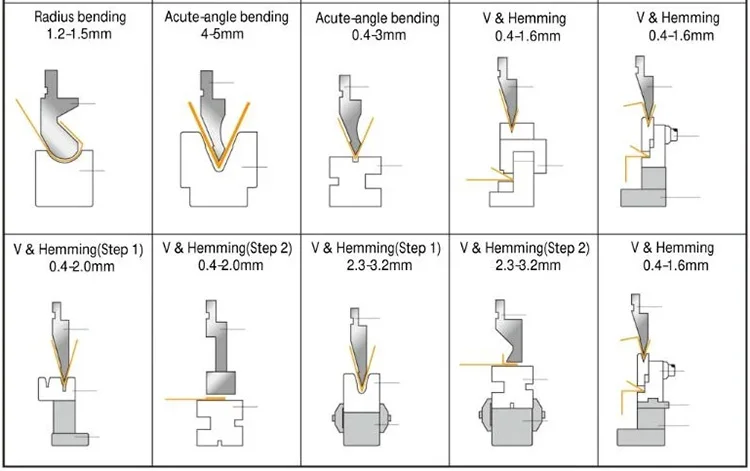 | Radius bending 1.2-1.5mm | Acute-angle bending 4-5mm | Acute-angle bending 0.4-3mm | V & Hemming 0.4-1.6mm | V & Hemming 0.4-1.6mm |
|---|---|---|---|---|
| V & Hemming(Step 1) 0.4-2.0mm | V & Hemming(Step 2) 0.4-2.0mm | V & Hemming(Step 1) 2.3-3.2mm | V & Hemming(Step 2) 2.3-3.2mm | V & Hemming 0.4-1.6mm |