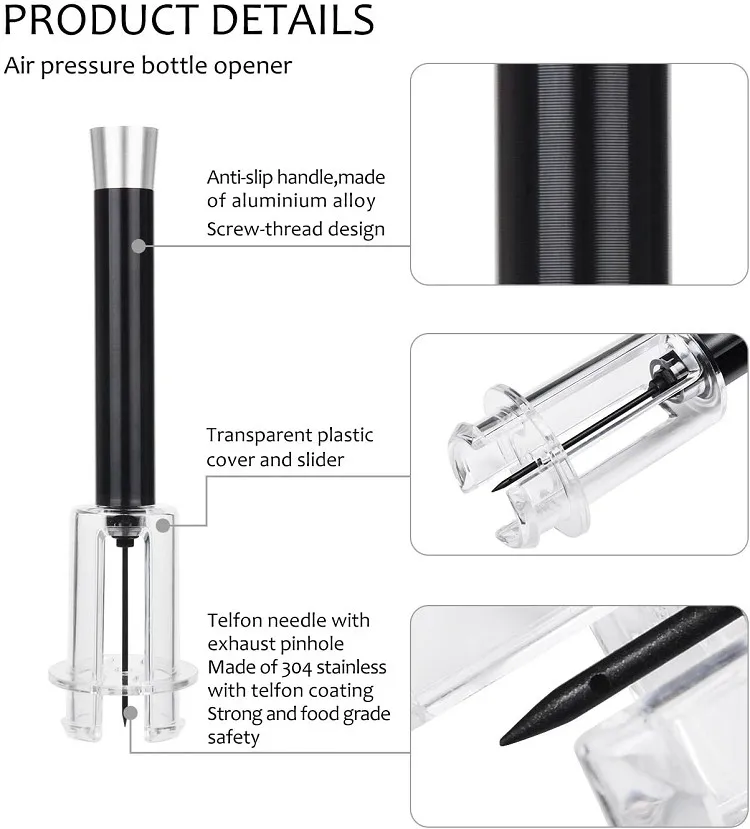 PRODUCT DETAILS

Air pressure bottle opener

Anti-slip handle,made of aluminium alloy
Screw-thread design

Transparent plastic cover and slider

Telfon needle with exhaust pinhole
Made of 304 stainless with telfon coating
Strong and food grade safety