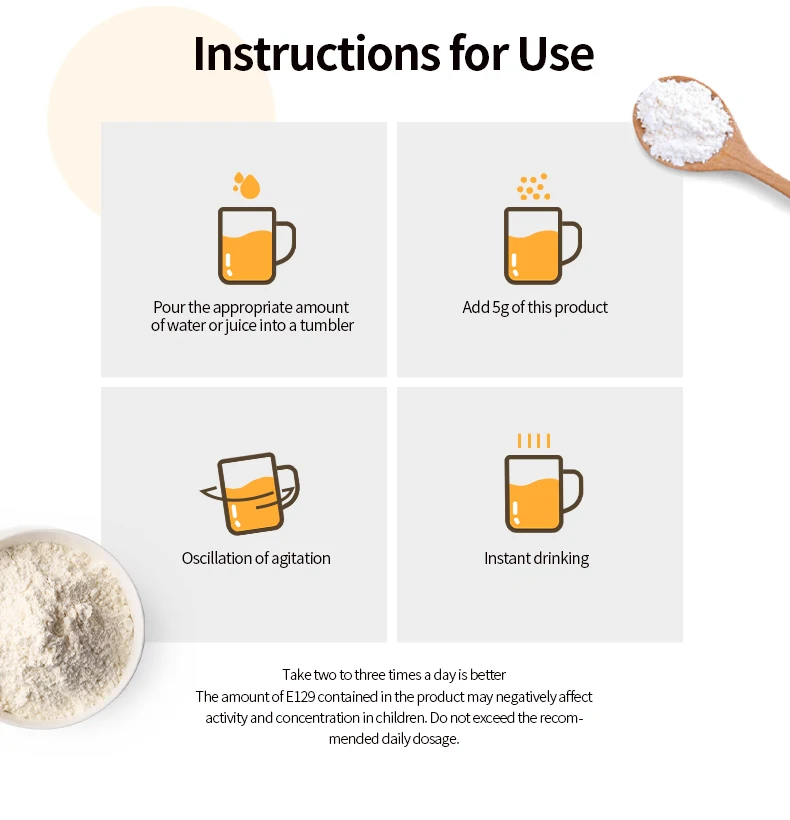 Instructions for Use

Pour the appropriate amount of water or juice into a tumbler

Add 5g of this product

Oscillation of agitation

Instant drinking

Take two to three times a day is better
The amount of E129 contained in the product may negatively affect activity and concentration in children. Do not exceed the recommended daily dosage.