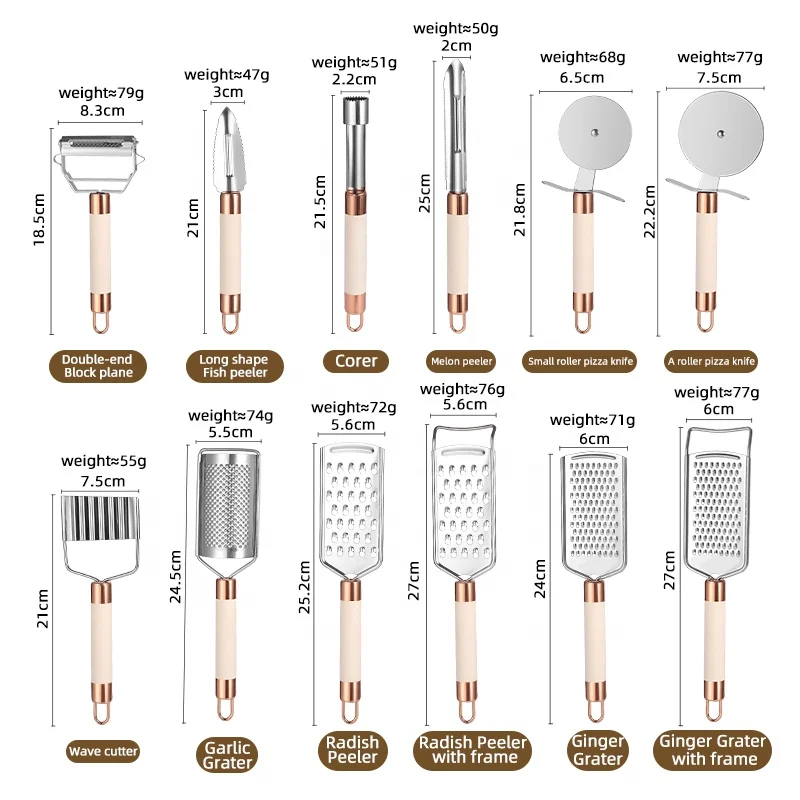 weight≈79g
8.3cm
18.5cm
Double-end Block plane

weight≈47g
3cm
21cm
Long shape Fish peeler

weight≈51g
2.2cm
21.5cm
Corer

weight≈50g
2cm
25cm
Melon peeler

weight≈68g
6.5cm
21.8cm
Small roller pizza knife

weight≈77g
7.5cm
22.2cm
A roller pizza knife

weight≈55g
7.5cm
21cm
Wave cutter

weight≈74g
5.5cm
24.5cm
Garlic Grater

weight≈72g
5.6cm
25.2cm
Radish Peeler

weight≈76g
5.6cm
27cm
Radish Peeler with frame

weight≈71g
6cm
24cm
Ginger Grater

weight≈77g
6cm
27cm
Ginger Grater with frame