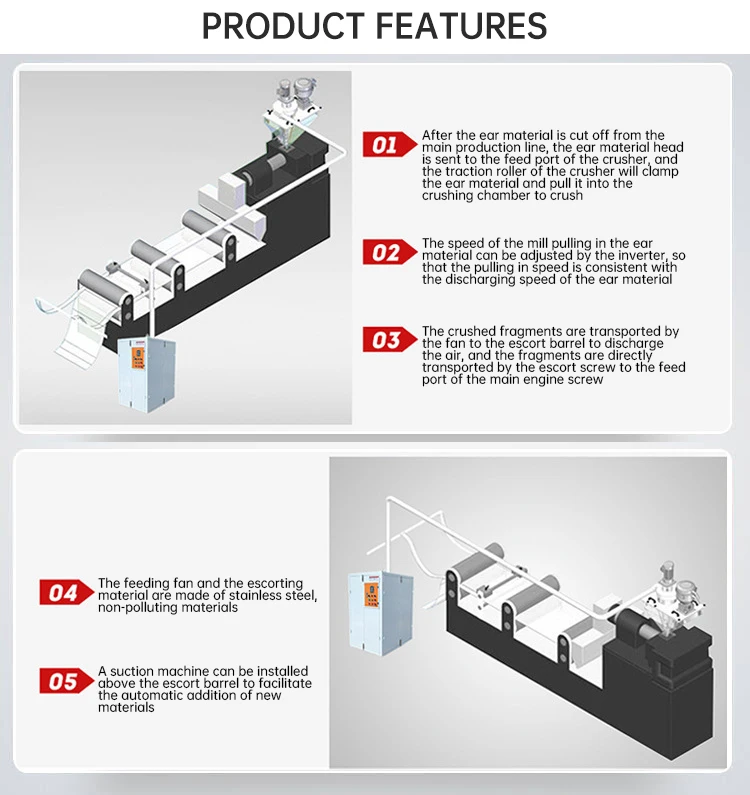 PRODUCT FEATURES

01 After the ear material is cut off from the main production line, the ear material head is sent to the feed port of the crusher, and the traction roller of the crusher will clamp the ear material and pull it into the crushing chamber to crush

02 The speed of the mill pulling in the ear material can be adjusted by the inverter, so that the pulling in speed is consistent with the discharging speed of the ear material

03 The crushed fragments are transported by the fan to the escort barrel to discharge the air, and the fragments are directly transported by the escort screw to the feed port of the main engine screw

04 The feeding fan and the escorting material are made of stainless steel, non-polluting materials

05 A suction machine can be installed above the escort barrel to facilitate the automatic addition of new materials