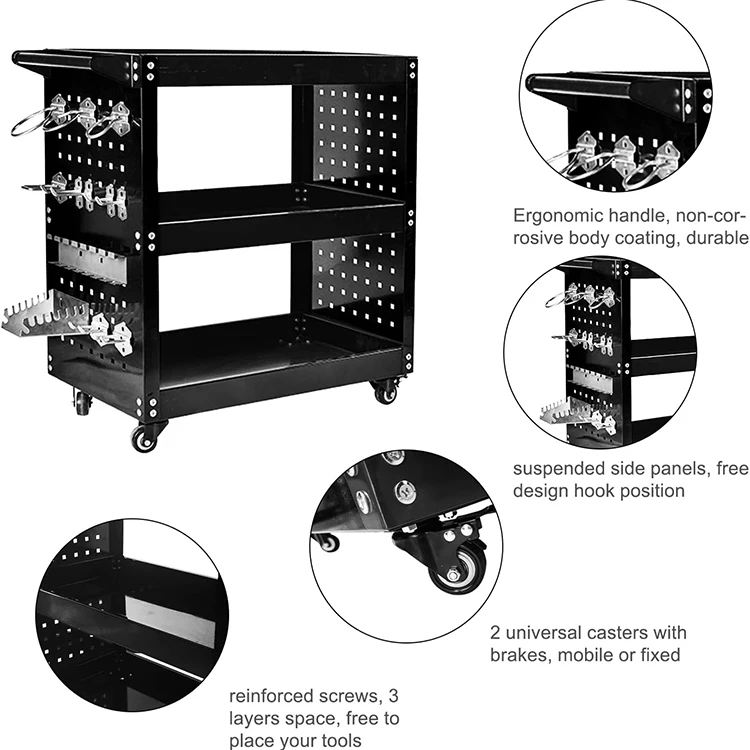 Ergonomic handle, non-corrosive body coating, durable

suspended side panels, free design hook position

2 universal casters with brakes, mobile or fixed

reinforced screws, 3 layers space, free to place your tools