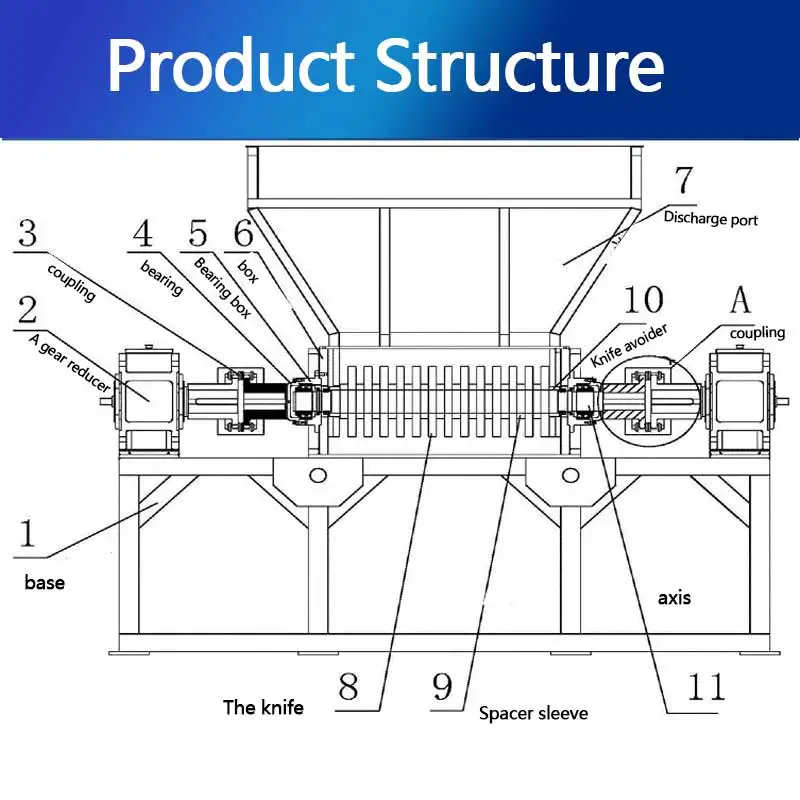 Product Structure

7
Discharge port

3
coupling

4
bearing

5
Bearing box

6
box

2
A gear reducer

10
Knife avoider

A
coupling

1
base

axis

The knife

8

9
Spacer sleeve

11