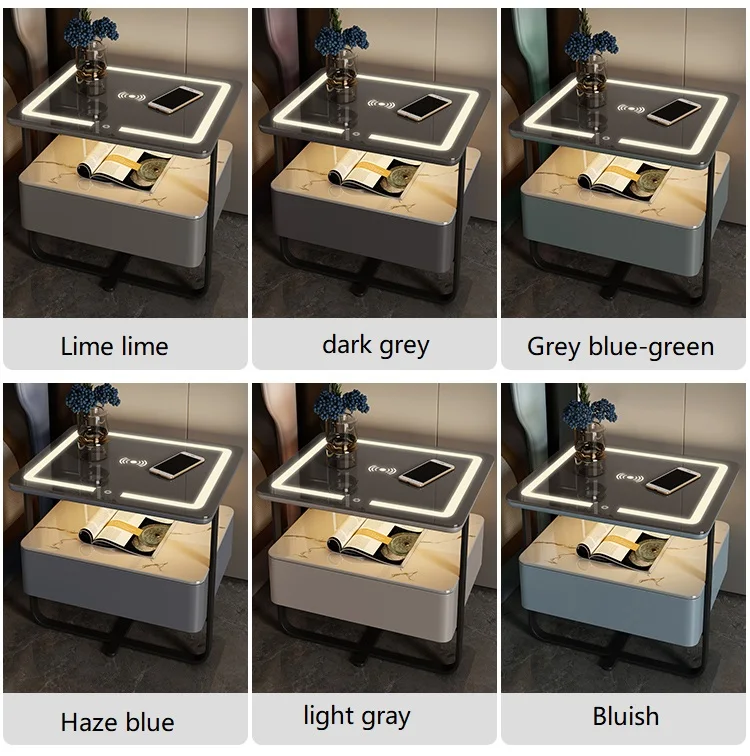 Lime lime

dark grey

Grey blue-green

Haze blue

light gray

Bluish