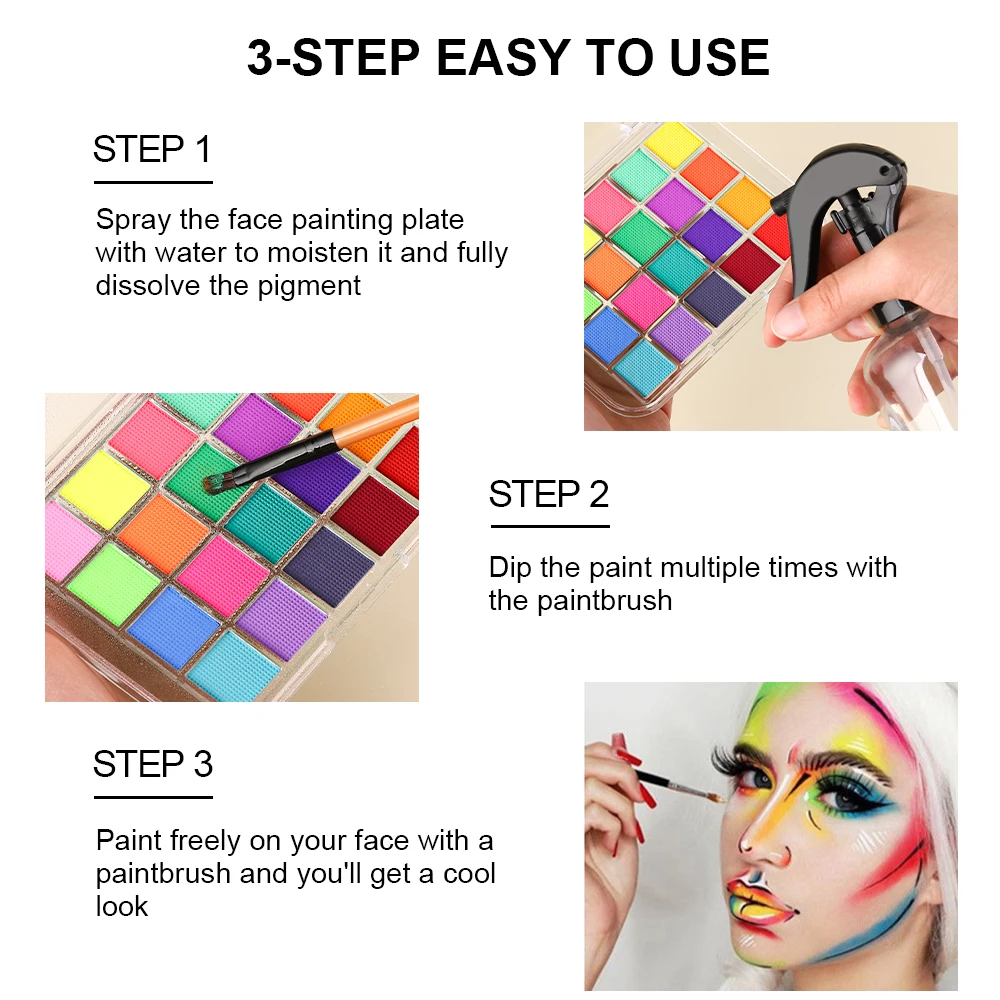 3-STEP EASY TO USE

STEP 1

Spray the face painting plate with water to moisten it and fully dissolve the pigment

STEP 2

Dip the paint multiple times with the paintbrush

STEP 3

Paint freely on your face with a paintbrush and you'll get a cool look