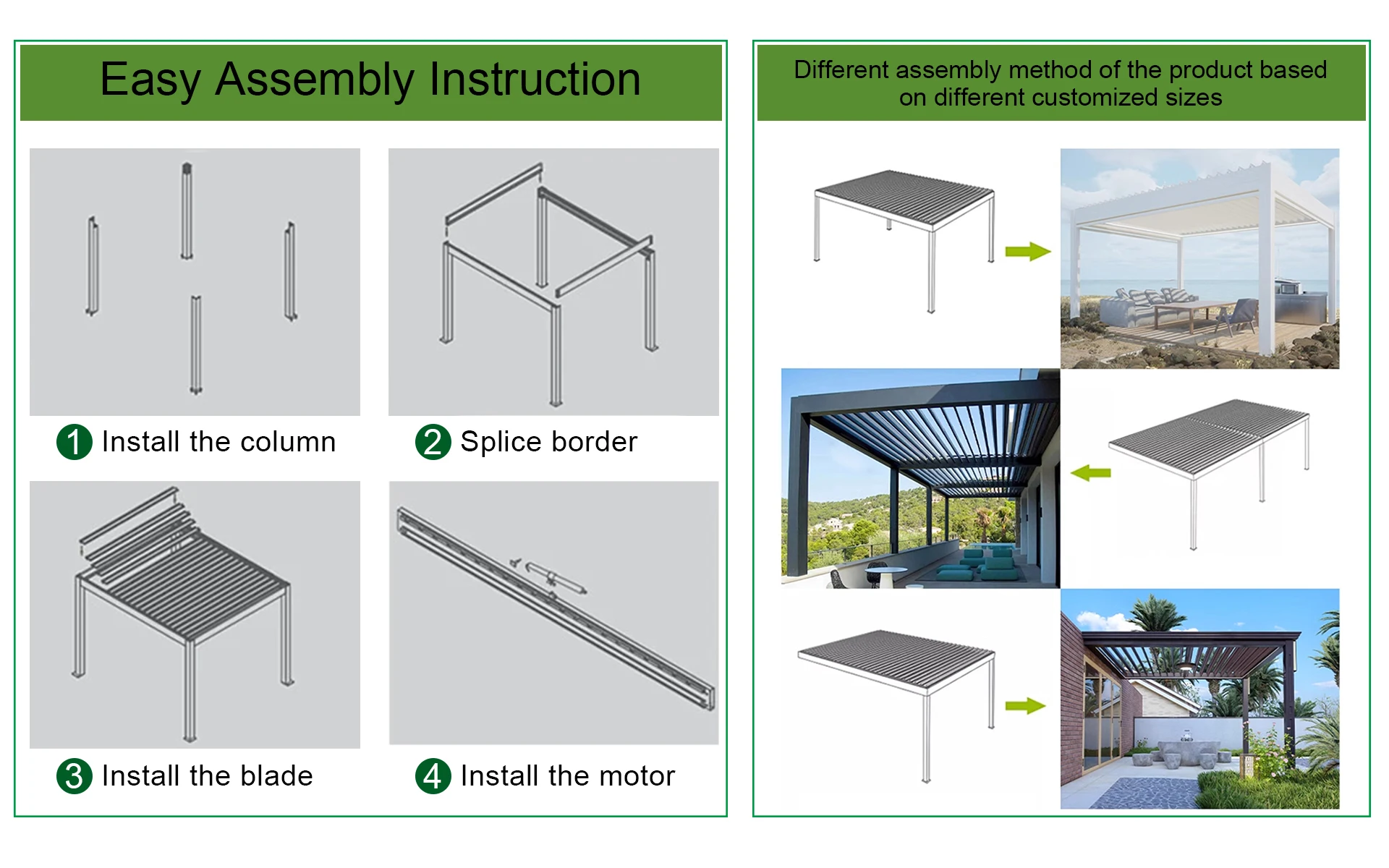 Easy Assembly Instruction

1 Install the column

2 Splice border

3 Install the blade

4 Install the motor

Different assembly method of the product based on different customized sizes