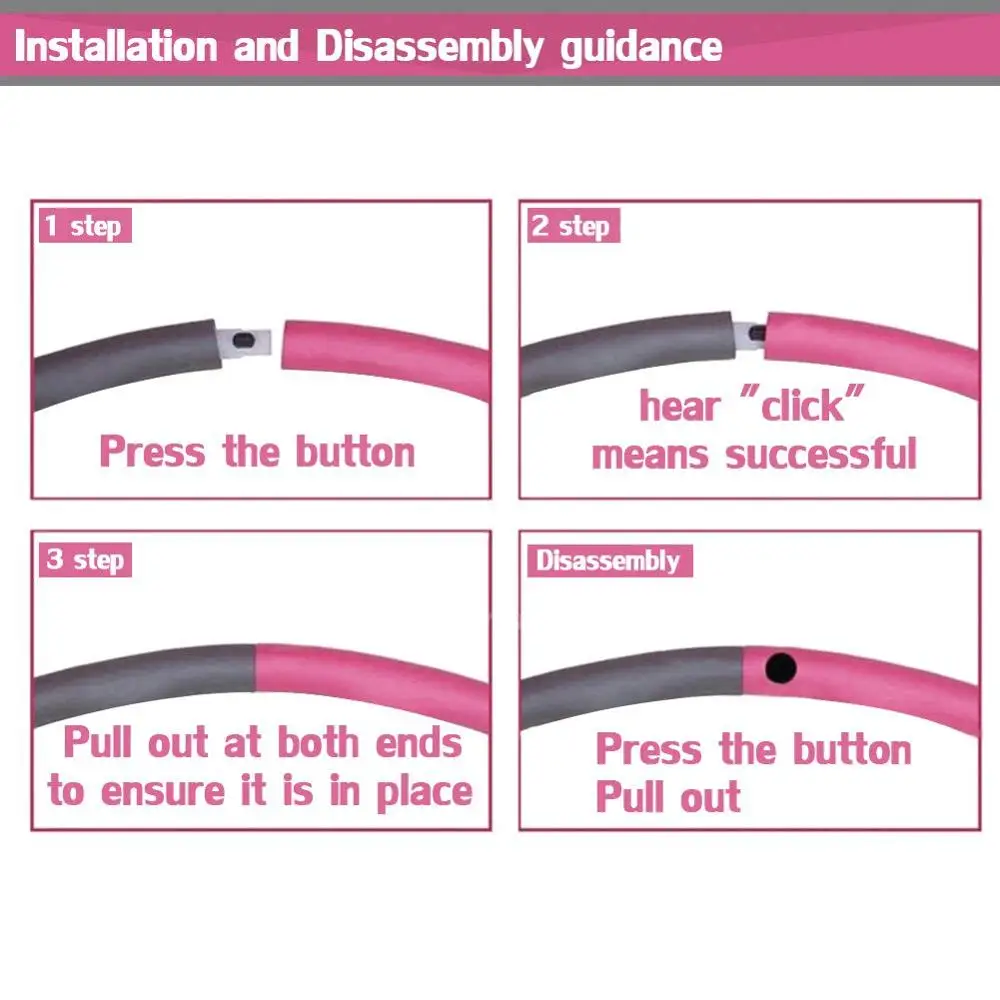 Installation and Disassembly guidance

1 step

Press the button

2 step

hear "click"
means successful

3 step

Pull out at both ends
to ensure it is in place

Disassembly

Press the button
Pull out