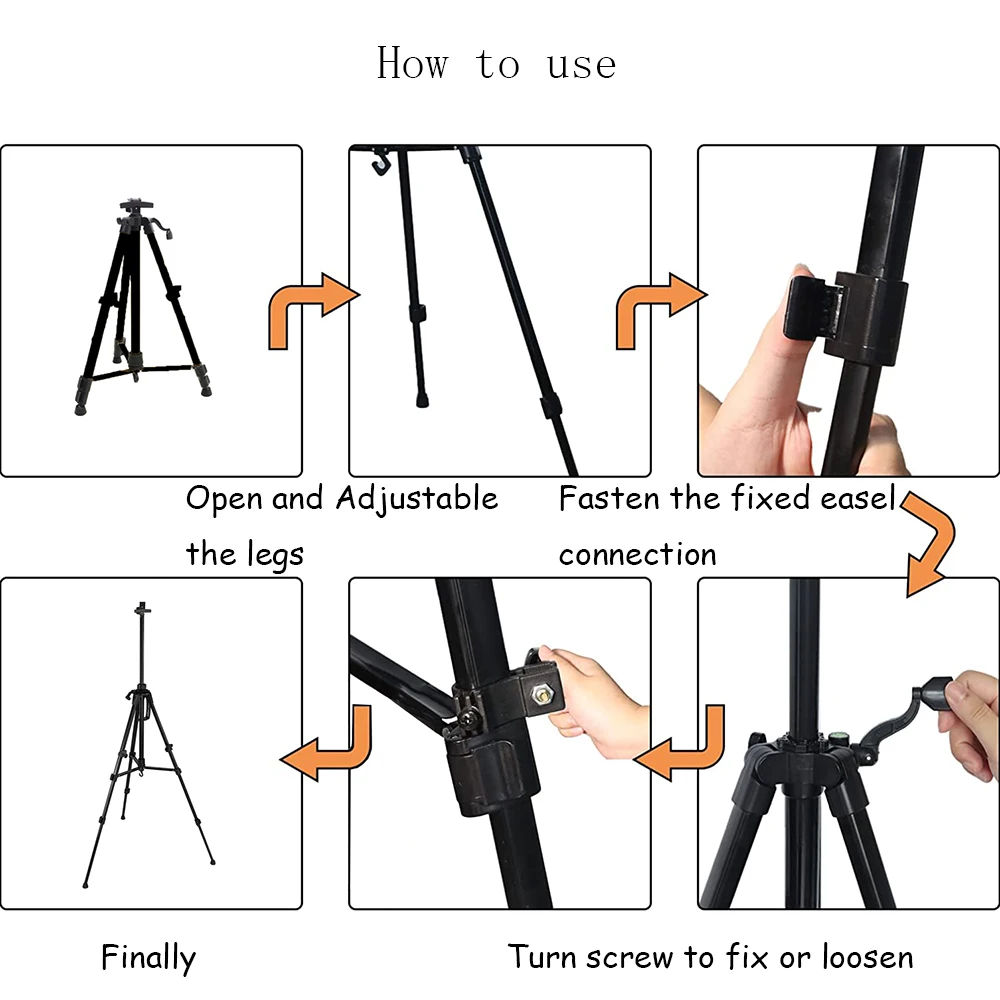 How to use

Open and Adjustable the legs

Fasten the fixed easel connection

Finally

Turn screw to fix or loosen