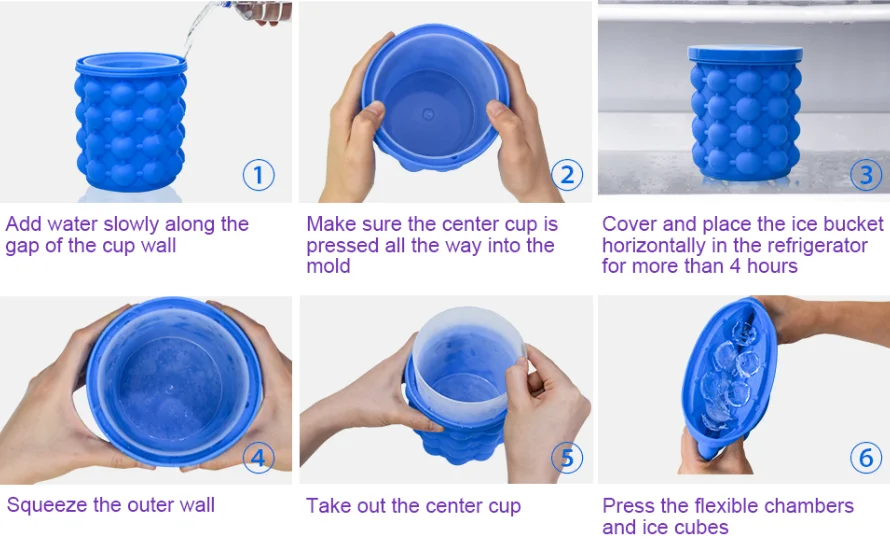 1

Add water slowly along the gap of the cup wall

2

Make sure the center cup is pressed all the way into the mold

3

Cover and place the ice bucket horizontally in the refrigerator for more than 4 hours

4

Squeeze the outer wall

5

Take out the center cup

6

Press the flexible chambers and ice cubes