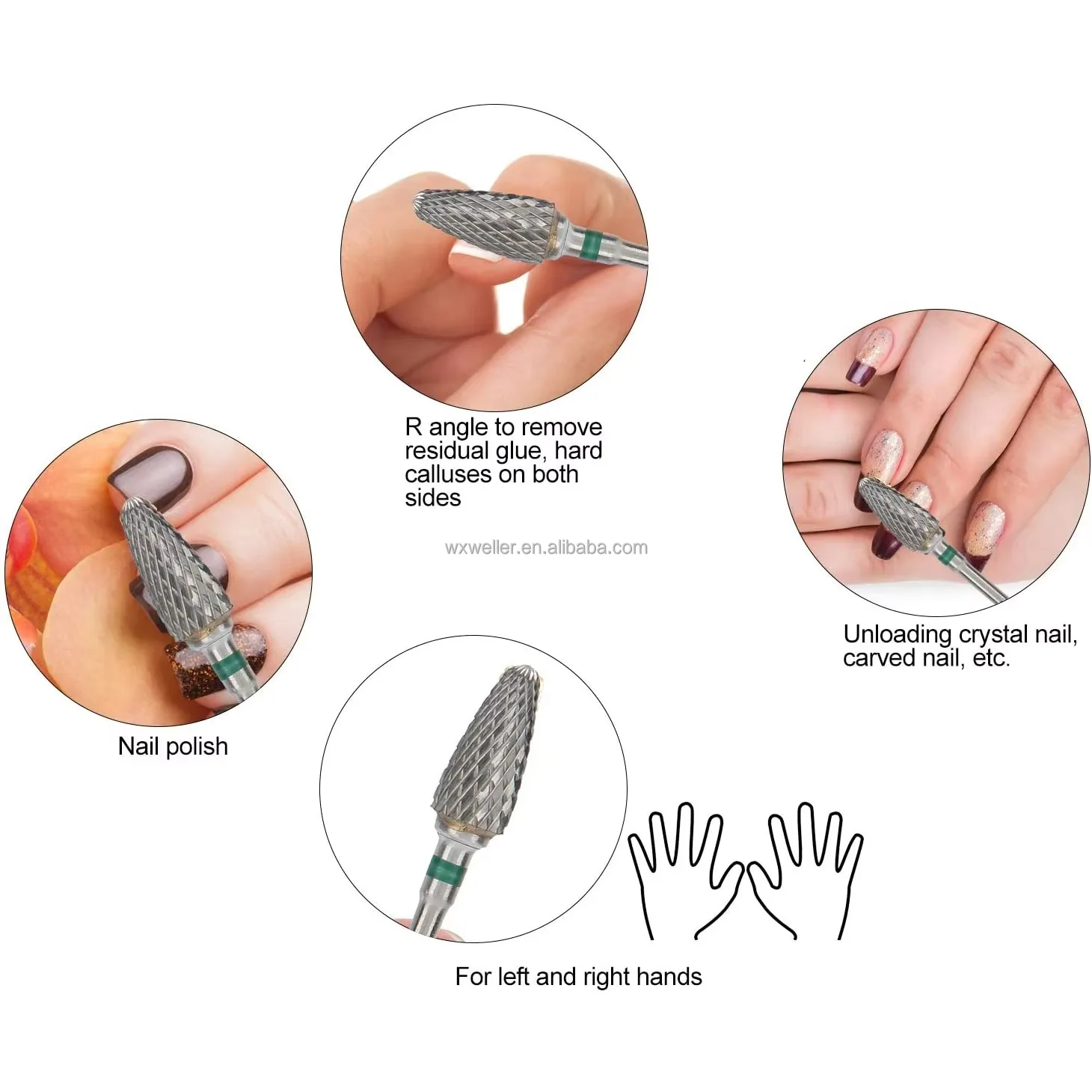 R angle to remove residual glue, hard calluses on both sides

wxweller.en.alibaba.com

Unloading crystal nail, carved nail, etc.

Nail polish

For left and right hands