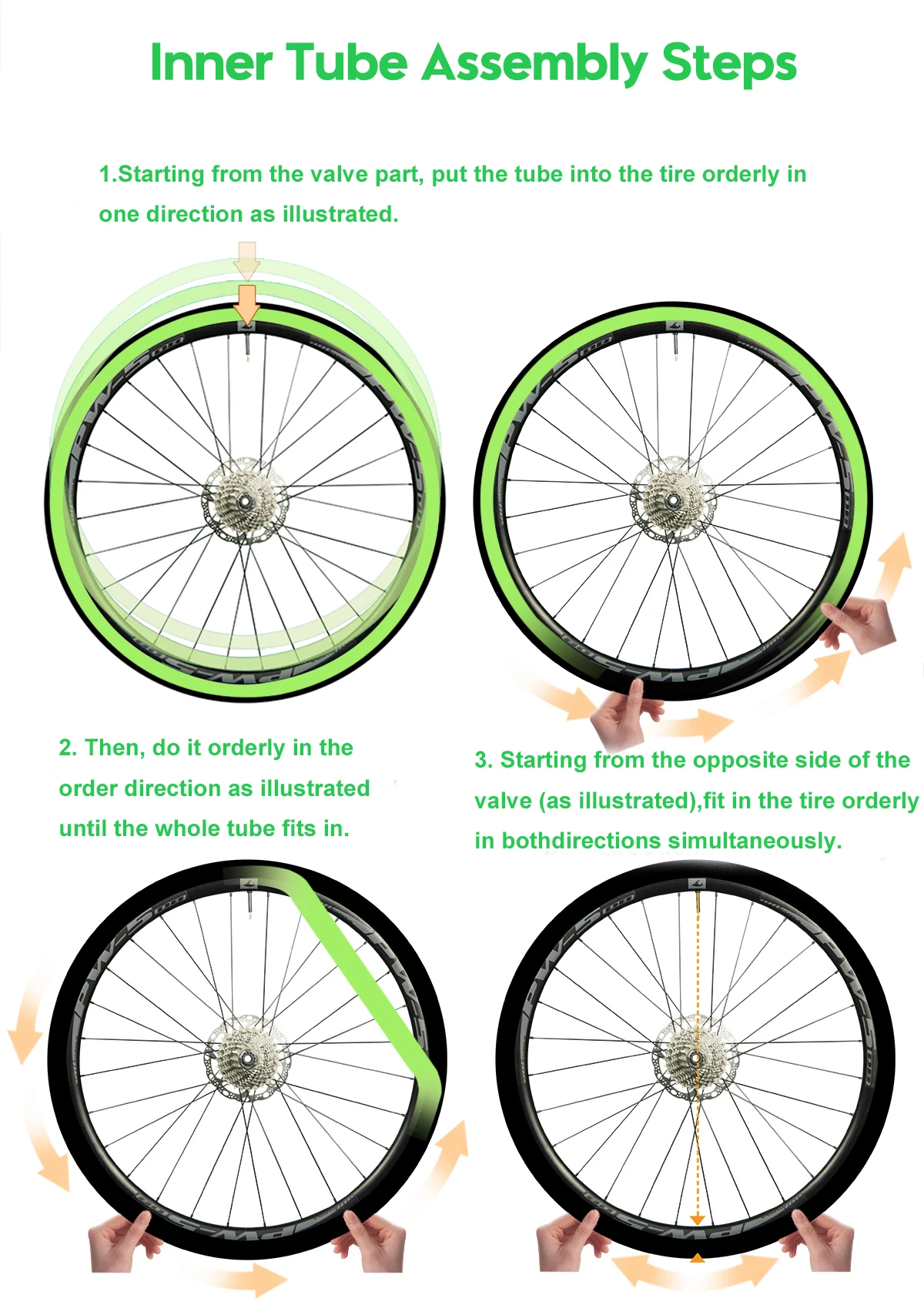 Inner Tube Assembly Steps

1.Starting from the valve part, put the tube into the tire orderly in one direction as illustrated.

2. Then, do it orderly in the order direction as illustrated until the whole tube fits in.

3. Starting from the opposite side of the valve (as illustrated),fit in the tire orderly in bothdirections simultaneously.