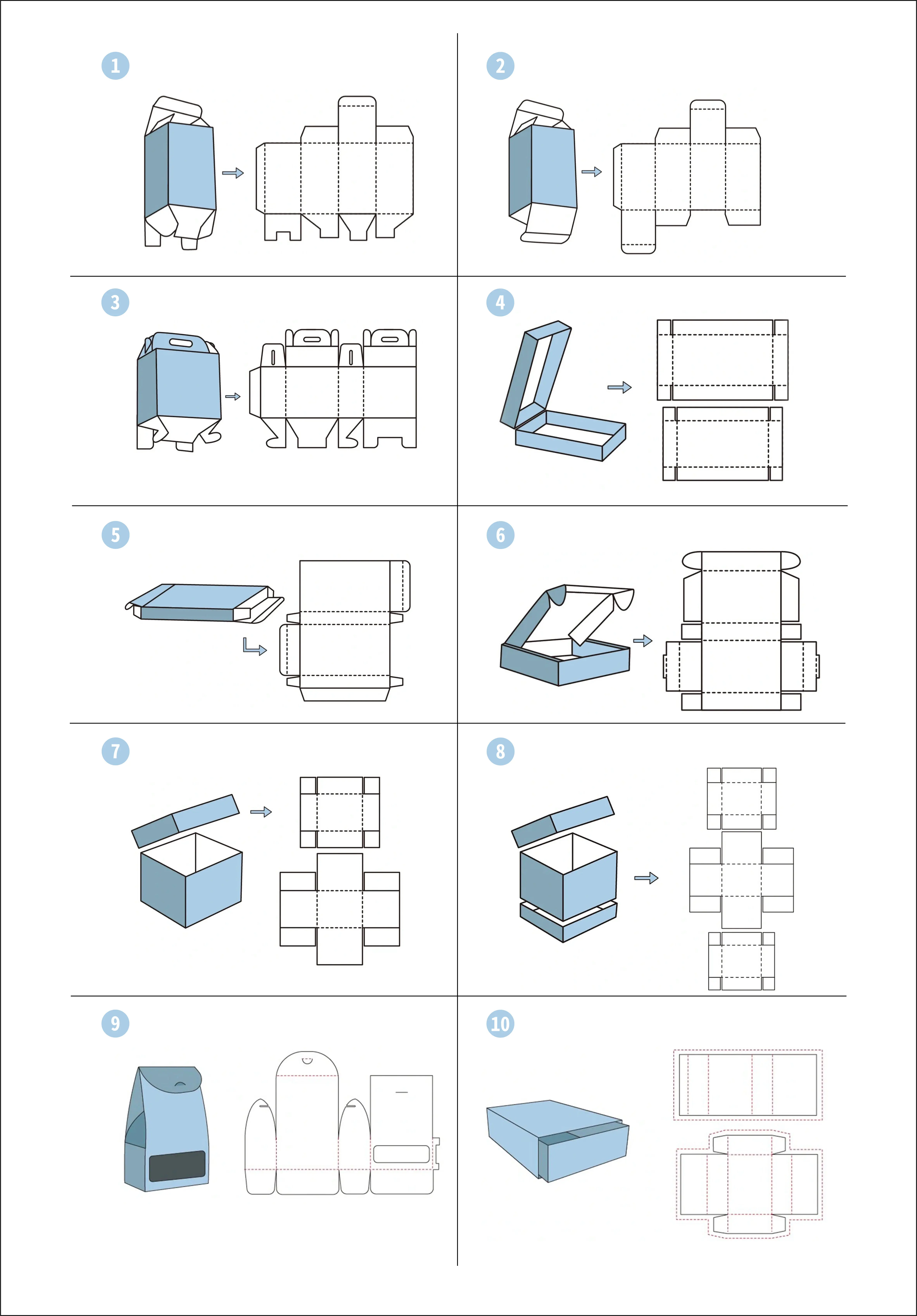 1
2
3
4
5
6
7
8
9
10