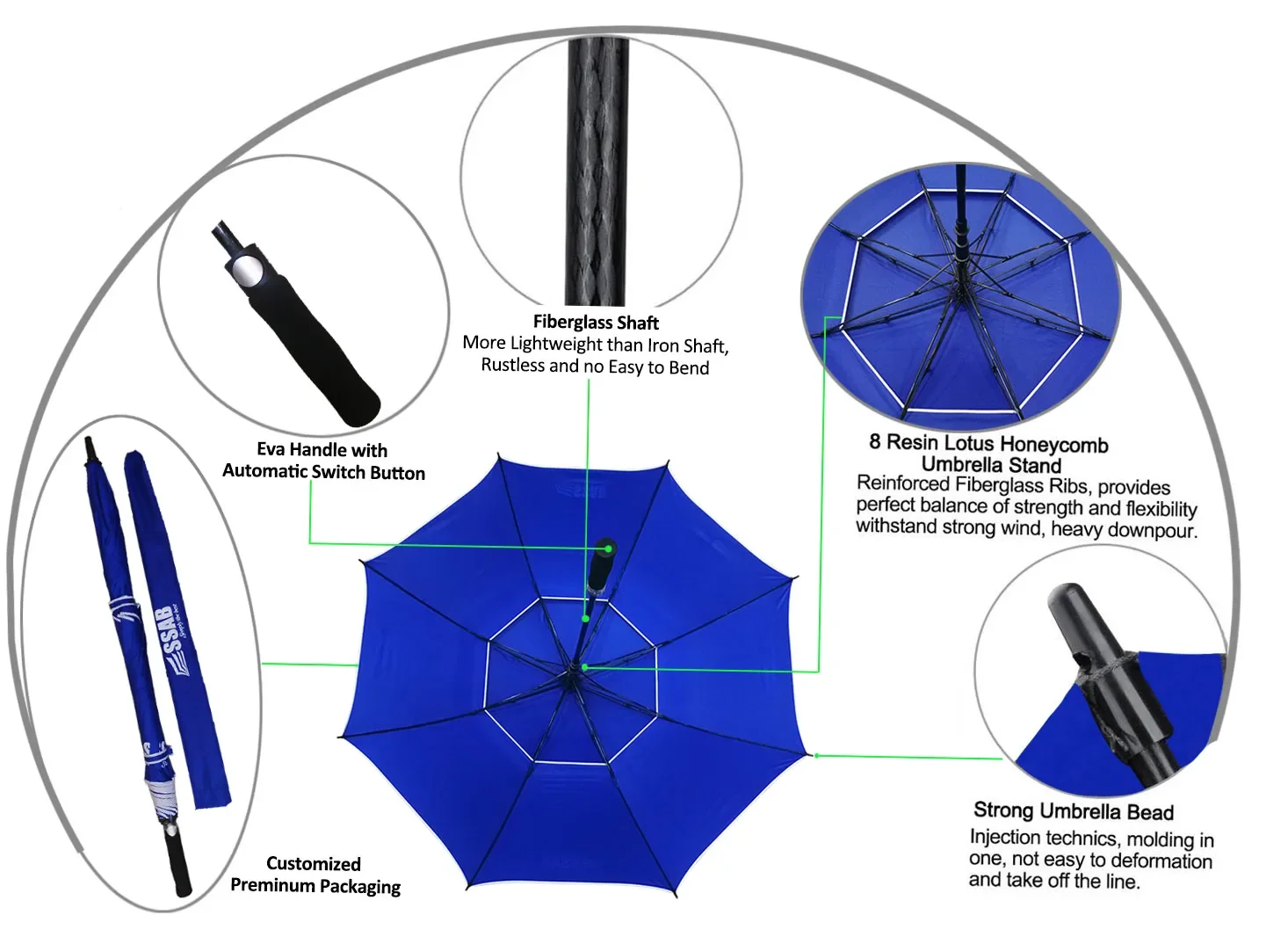 Fiberglass Shaft
More Lightweight than Iron Shaft, Rustless and no Easy to Bend

Eva Handle with Automatic Switch Button

8 Resin Lotus Honeycomb Umbrella Stand
Reinforced Fiberglass Ribs, provides perfect balance of strength and flexibility withstand strong wind, heavy downpour.

SSAB

Customized Preminum Packaging

Strong Umbrella Bead
Injection technics, molding in one, not easy to deformation and take off the line.