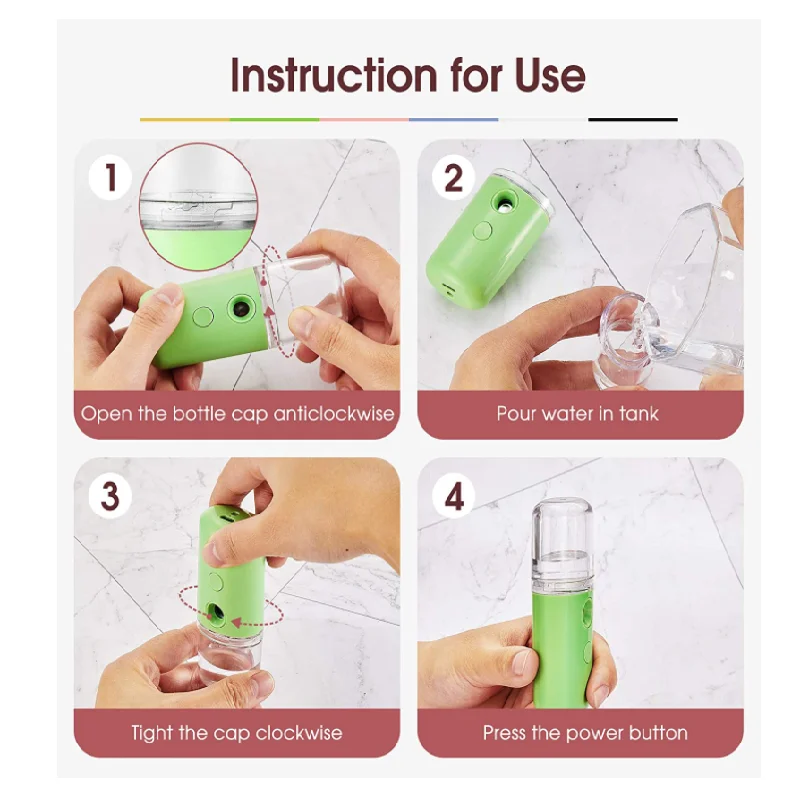 Instruction for Use

1

Open the bottle cap anticlockwise

2

Pour water in tank

3

Tight the cap clockwise

4

Press the power button