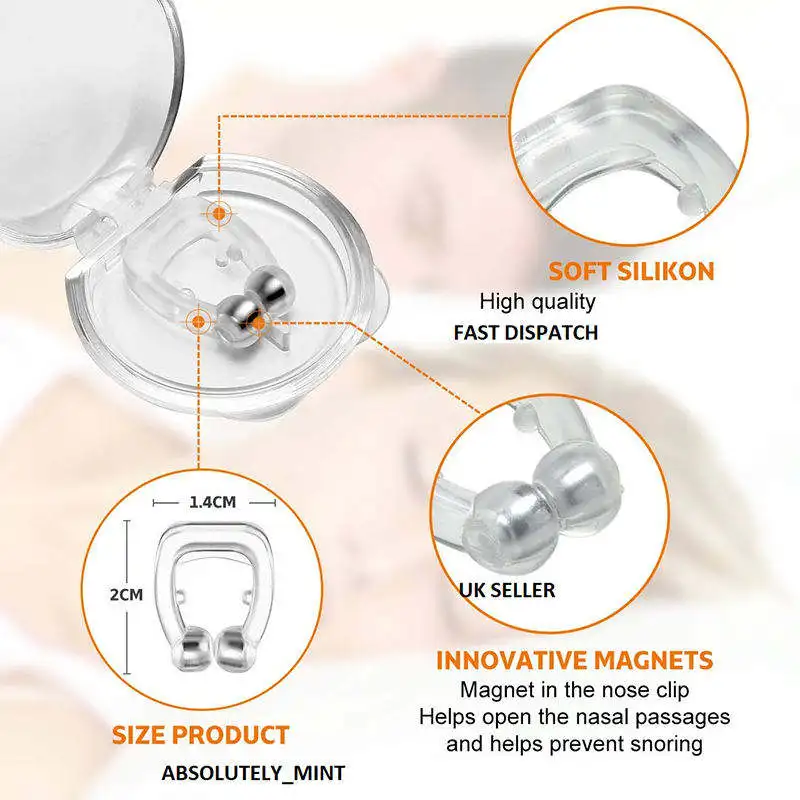 SOFT SILIKON
High quality
FAST DISPATCH

1.4CM
2CM

UK SELLER

INNOVATIVE MAGNETS
Magnet in the nose clip
Helps open the nasal passages
and helps prevent snoring

SIZE PRODUCT
ABSOLUTELY_MINT