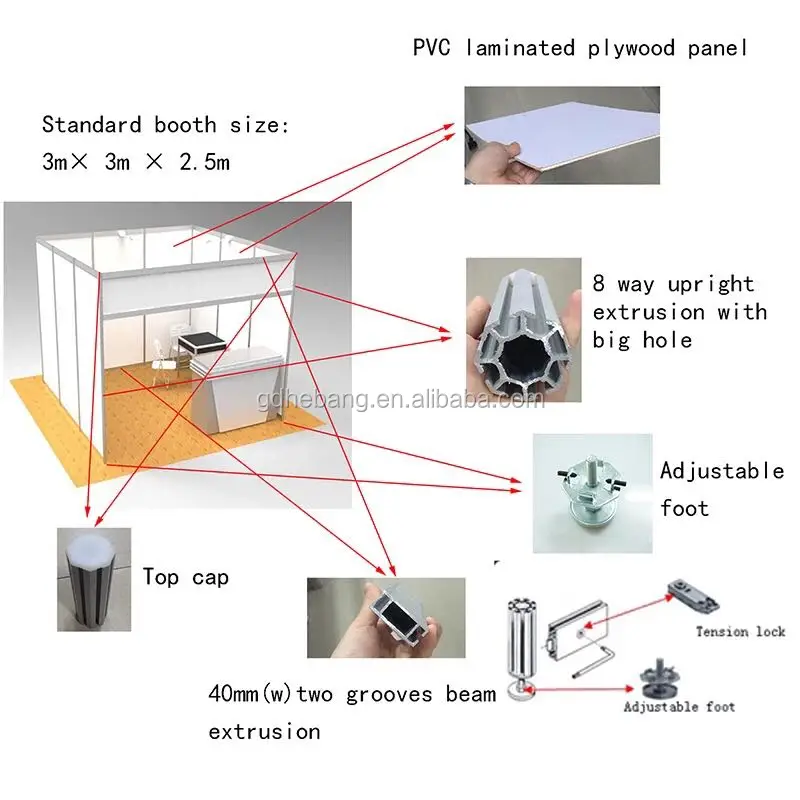 PVC laminated plywood panel

Standard booth size:
3m× 3m × 2.5m

8 way upright extrusion with big hole

gdhebang.en.alibaba.com

Adjustable foot

Top cap

Tension lock

Adjustable foot

40mm(w)two grooves beam extrusion