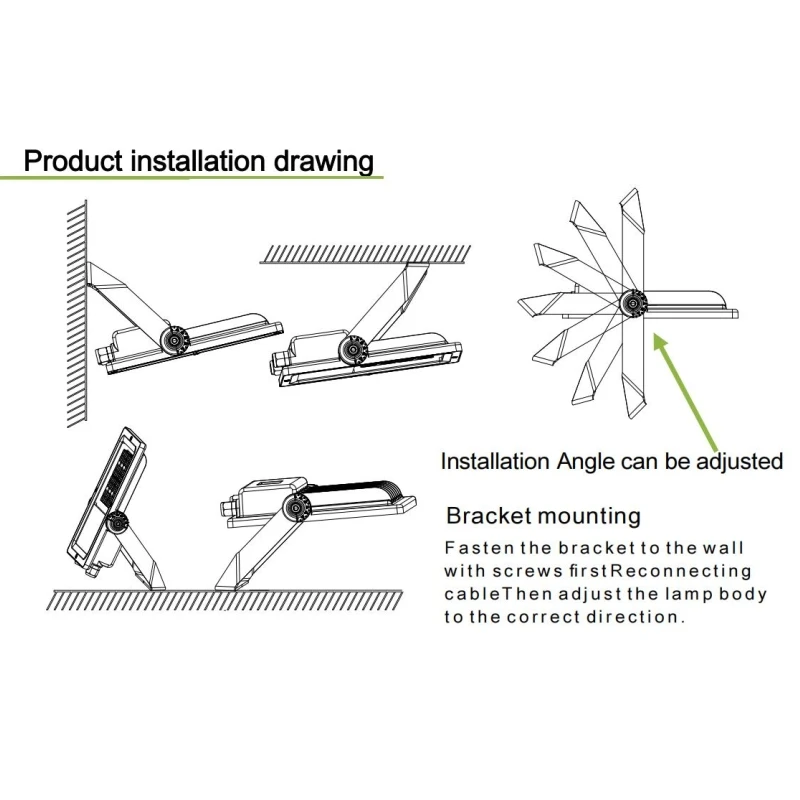 Product installation drawing

Installation Angle can be adjusted

Bracket mounting

Fasten the bracket to the wall with screws firstReconnecting cableThen adjust the lamp body to the correct direction.