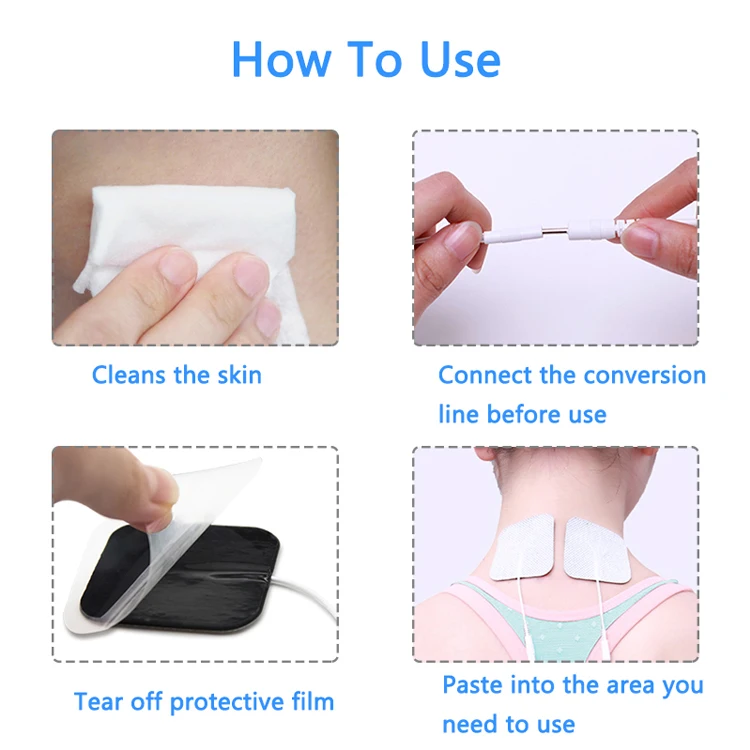 How To Use

Cleans the skin

Connect the conversion line before use

Tear off protective film

Paste into the area you need to use